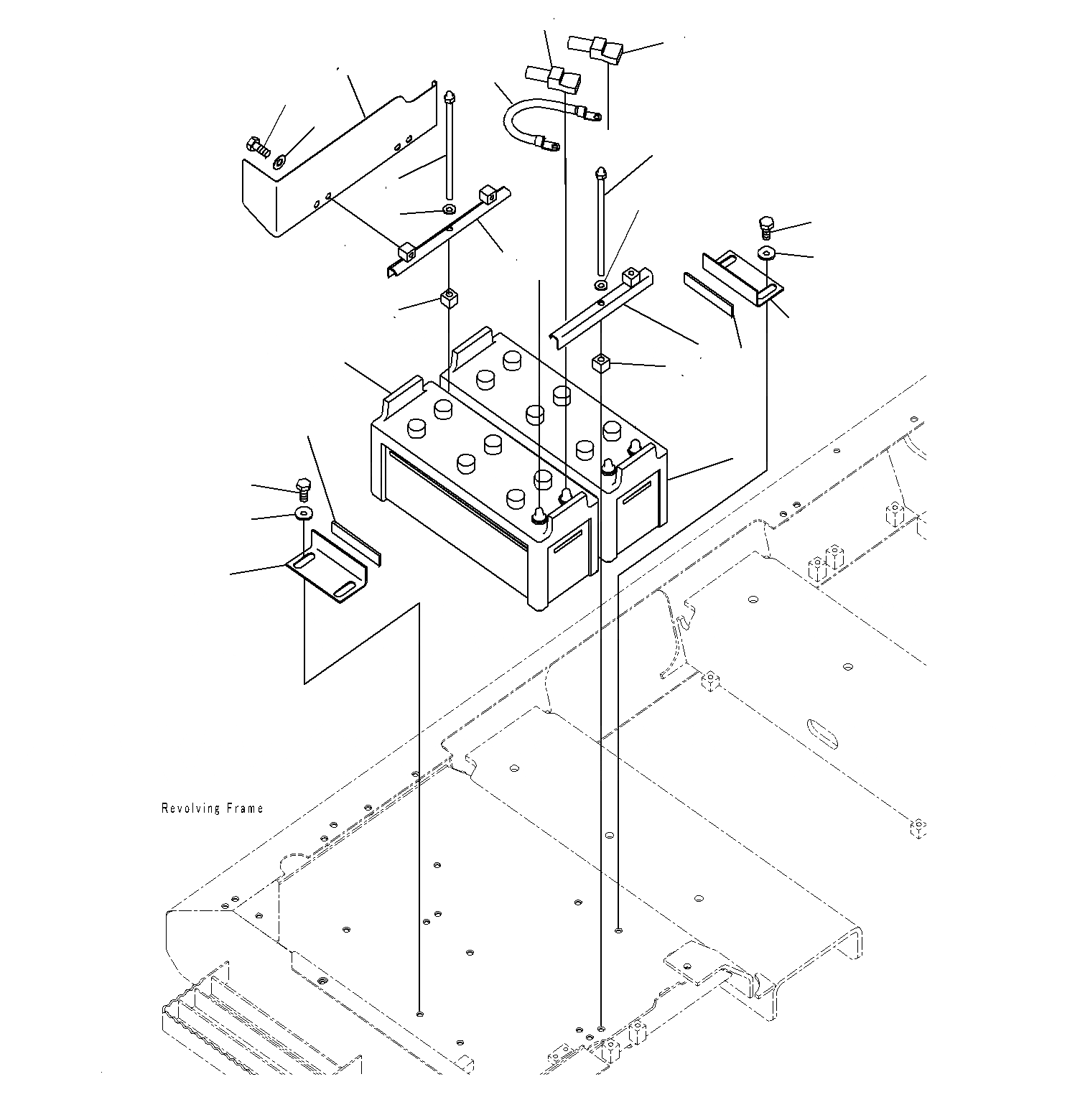 Revolving Frame