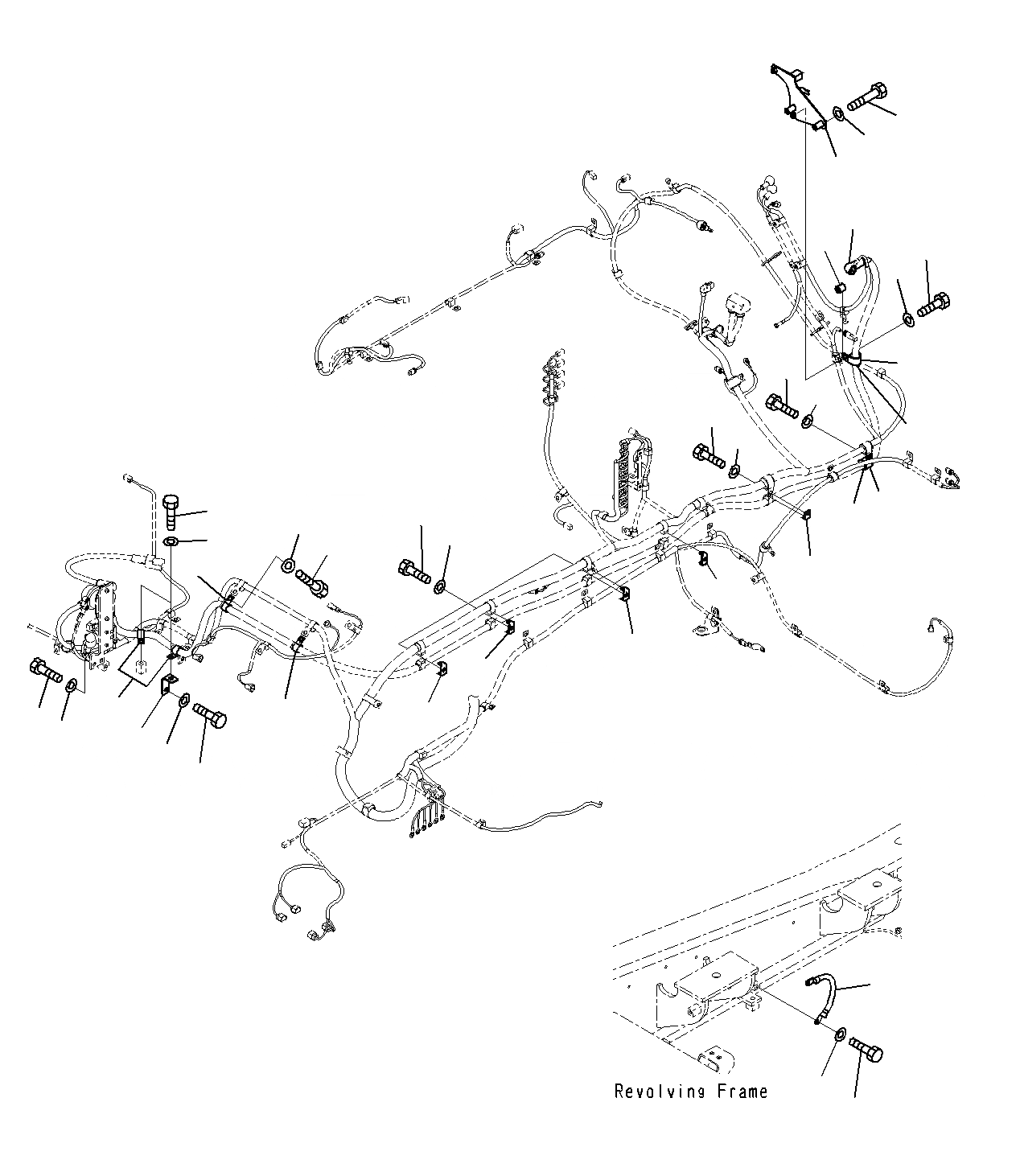 Revolving Frame