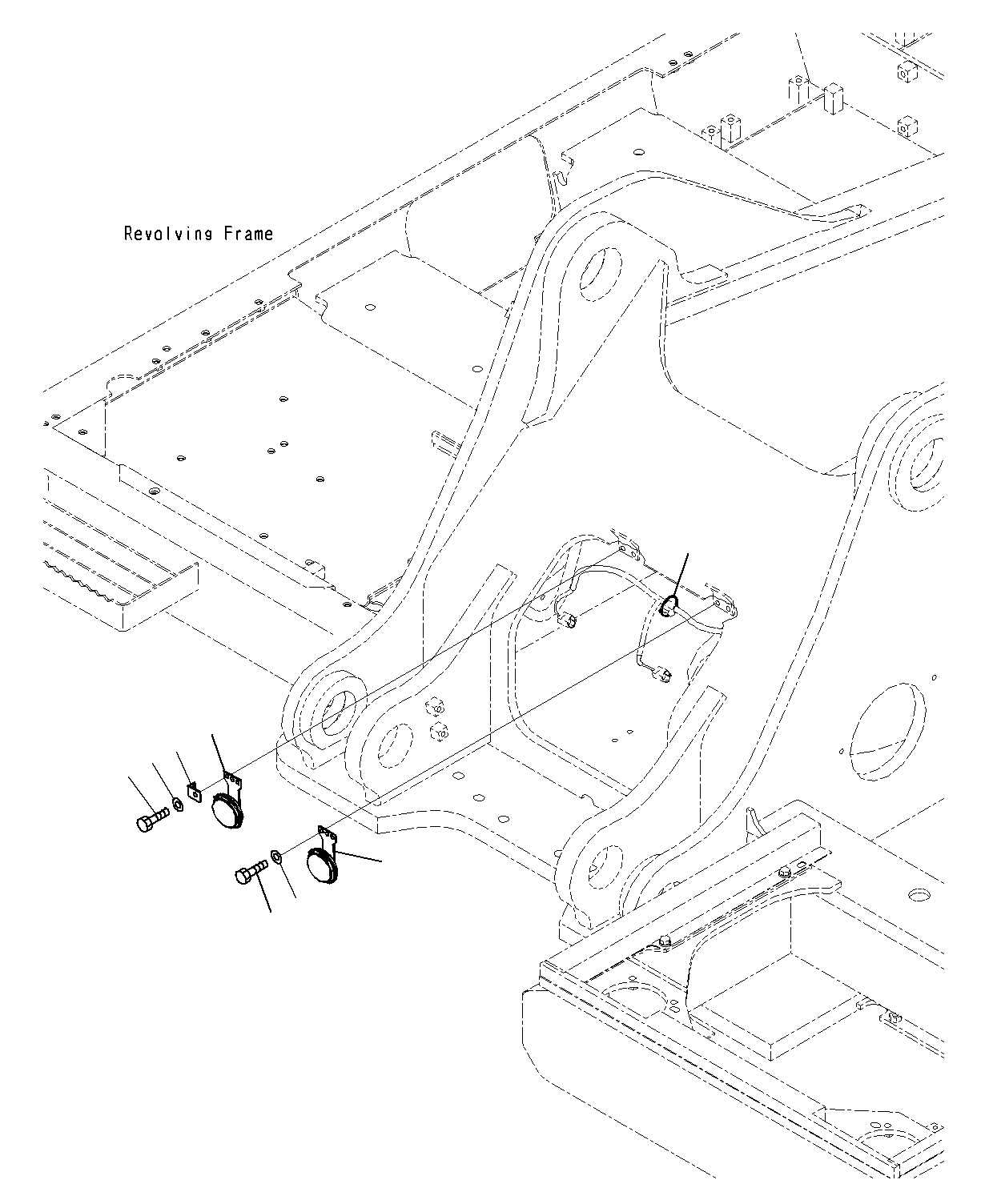 Revolving Frame