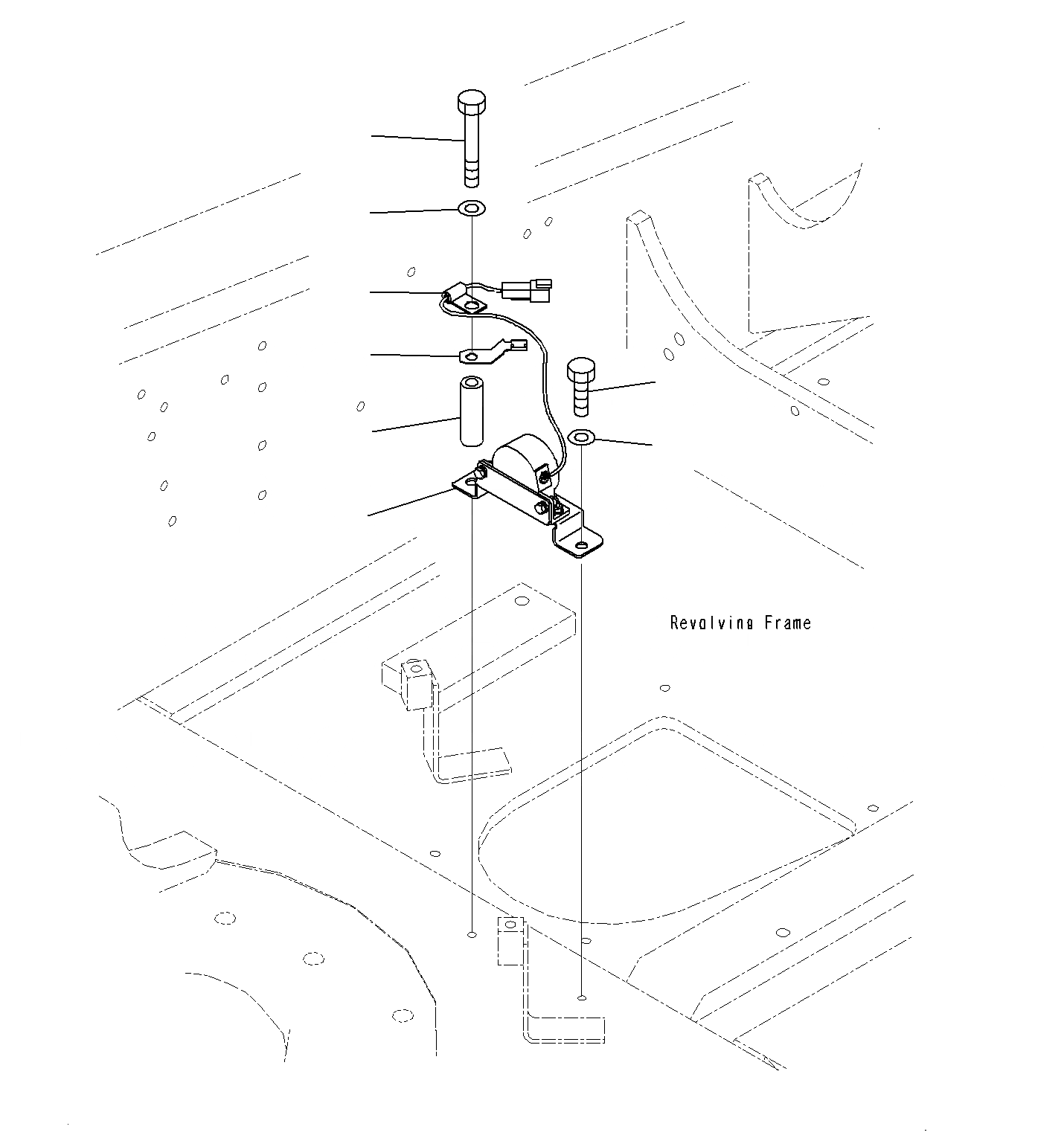 Revolving Frame