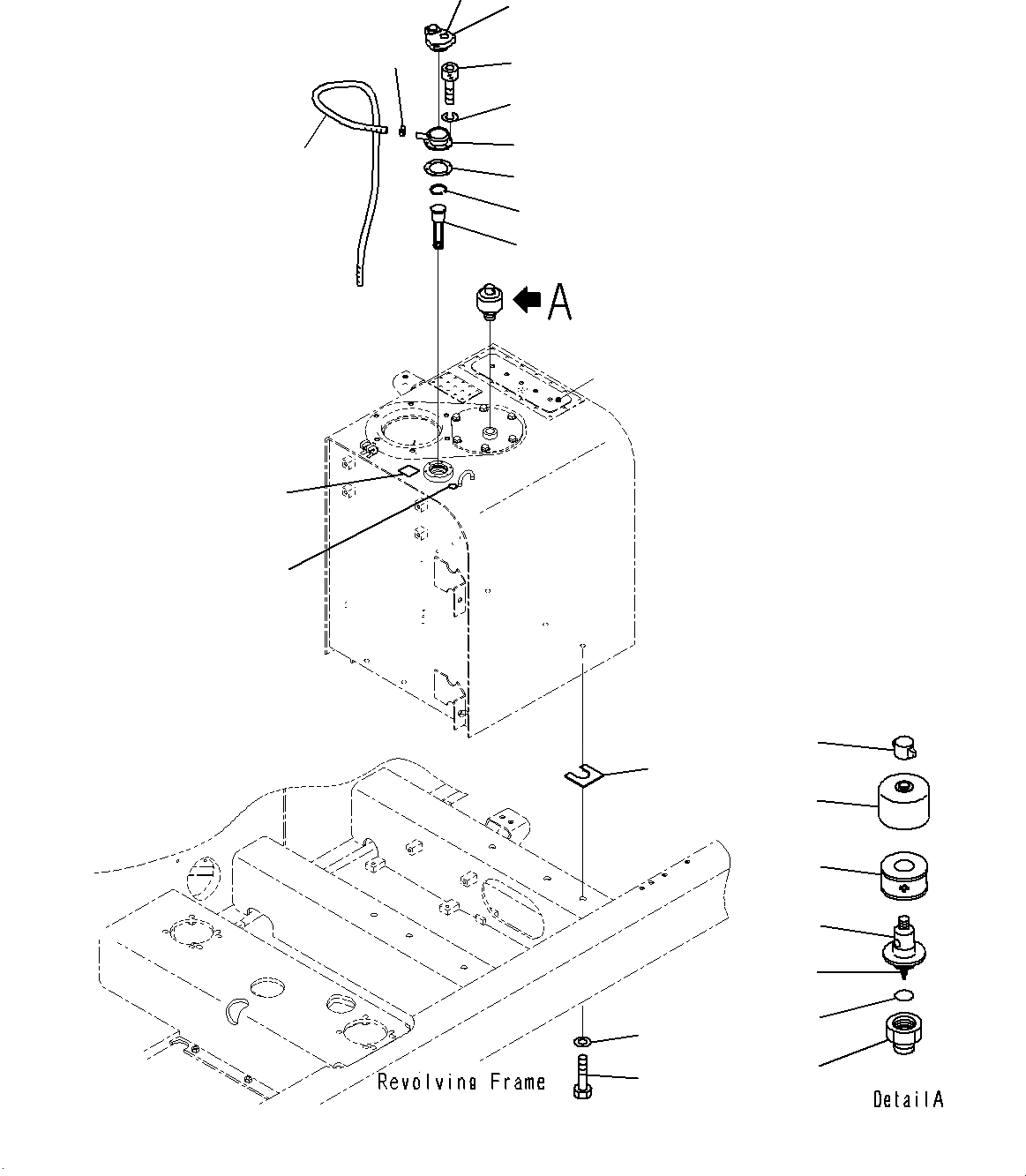 A

Revolving Frame

DetailA