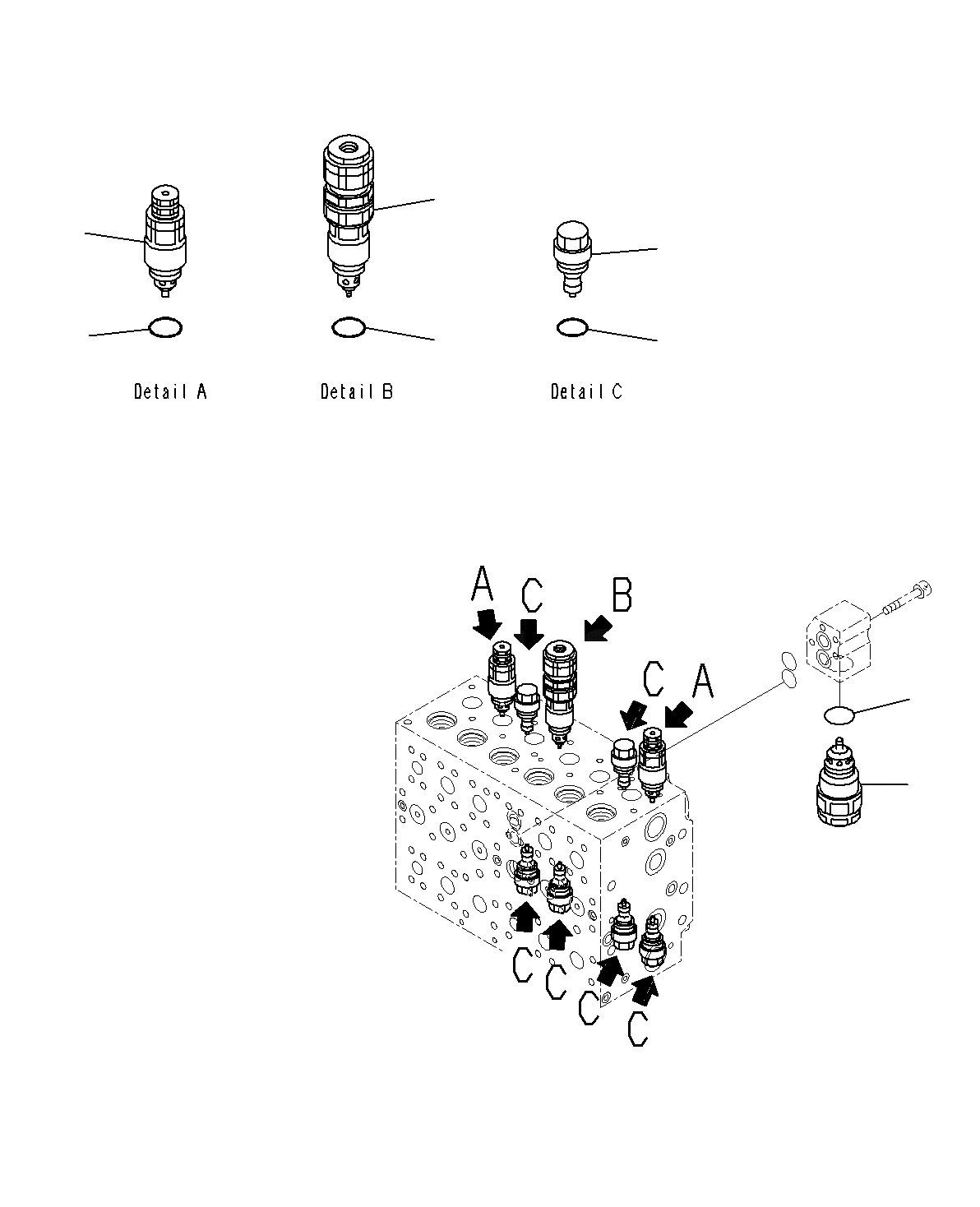 Detail A

Detail B

Detail C

A
C
B
C
A
C
C
C
C