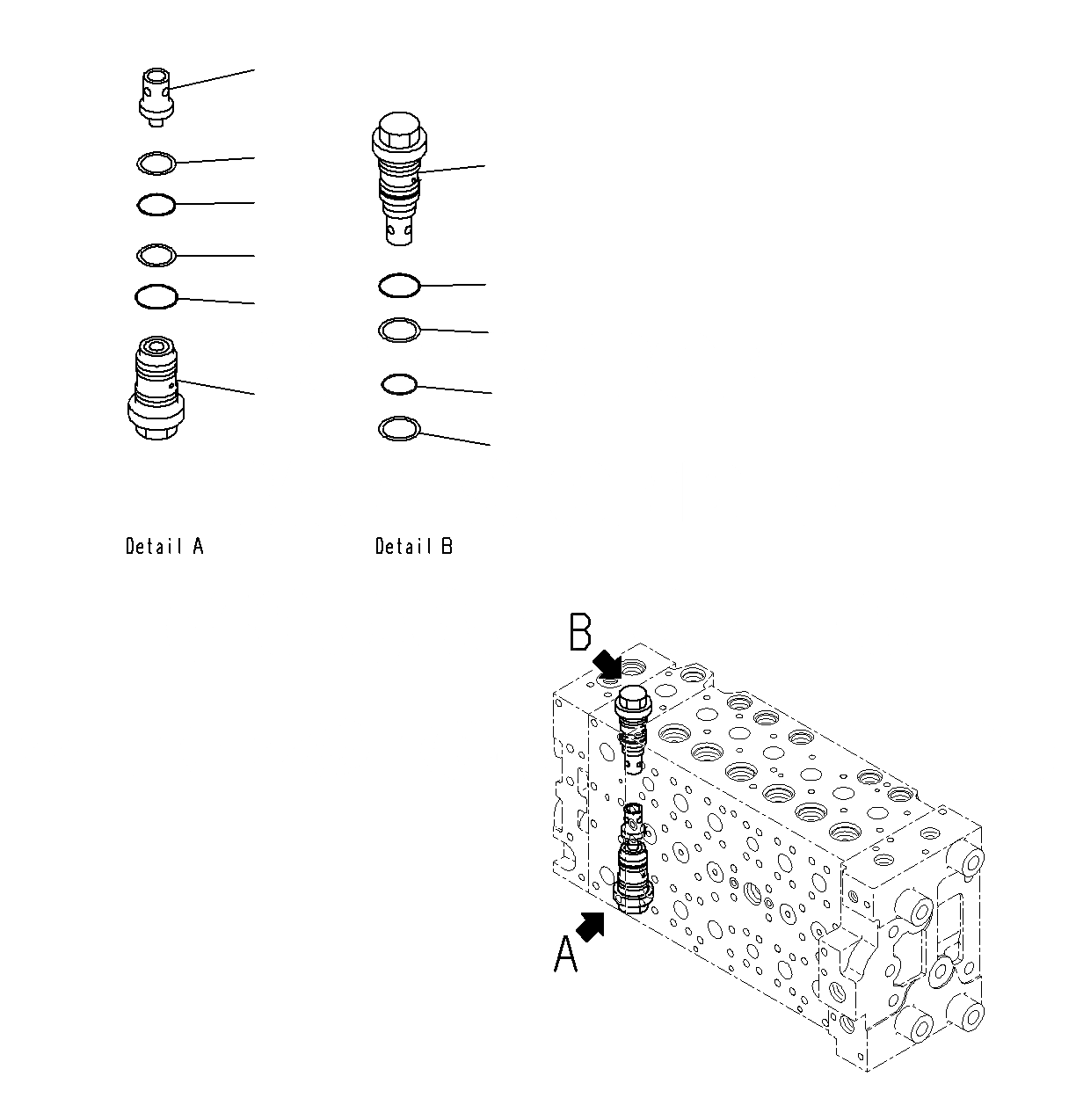 Detail A

Detail B

B

A