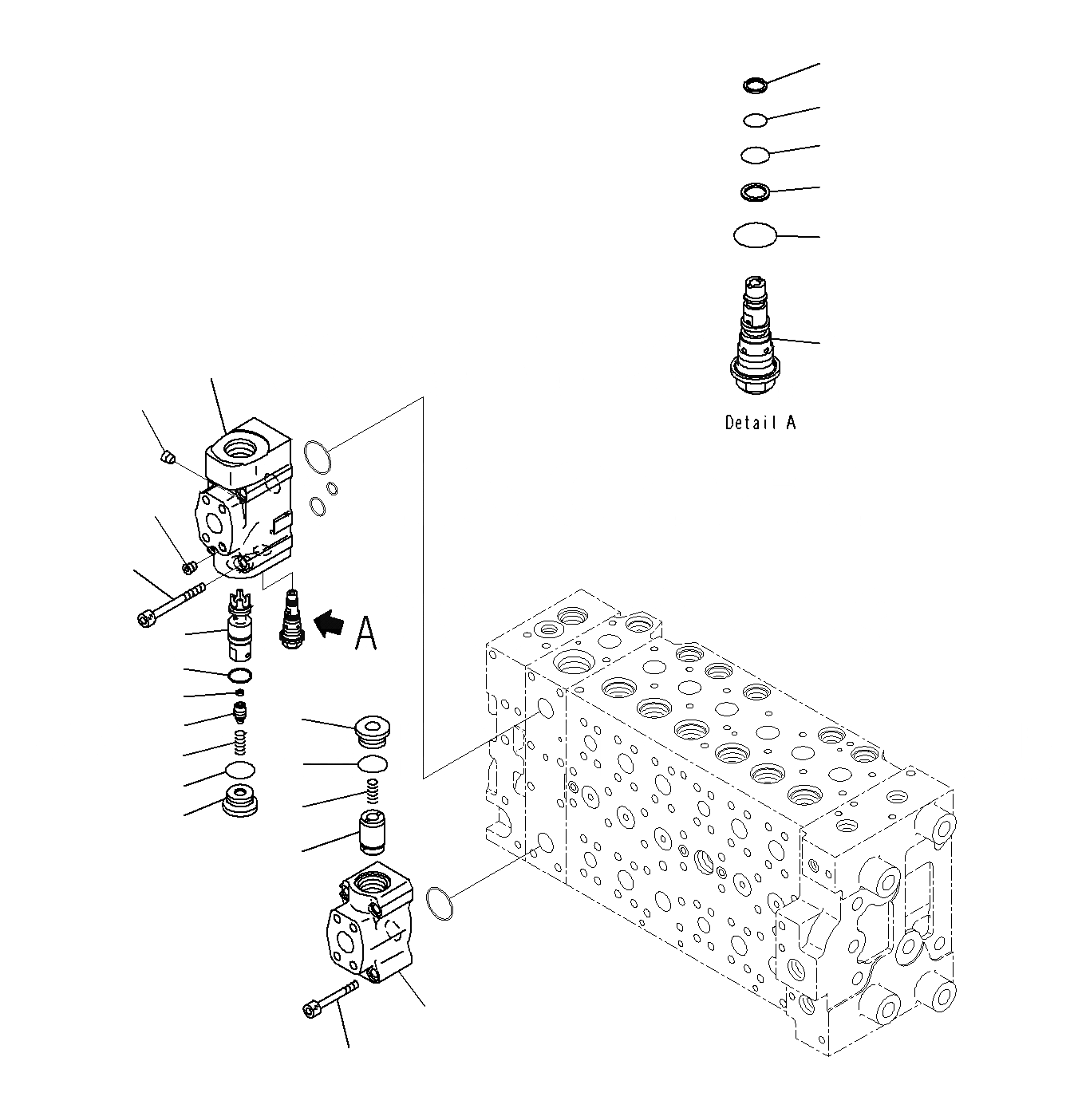 Detail A

A