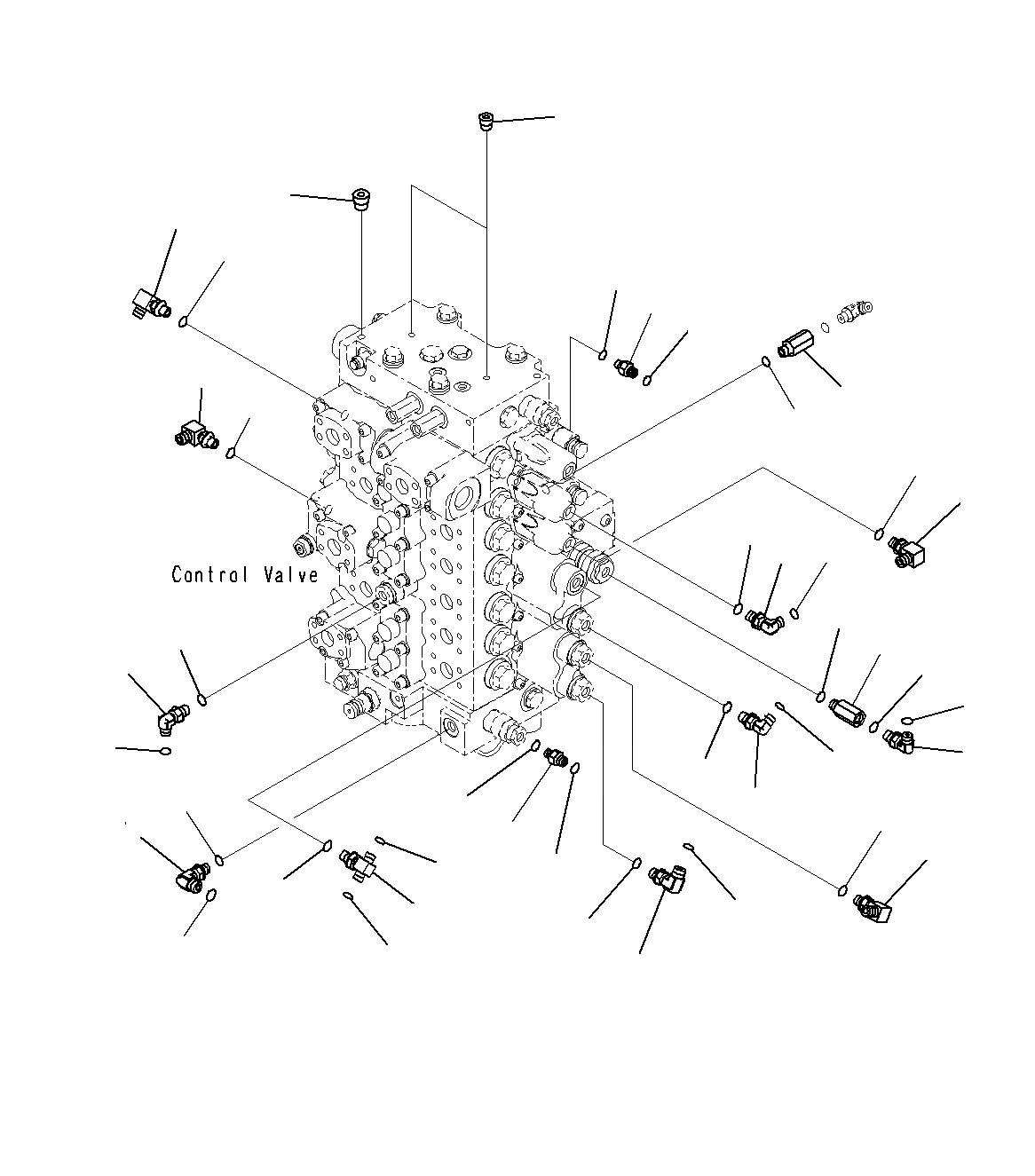 Control Valve