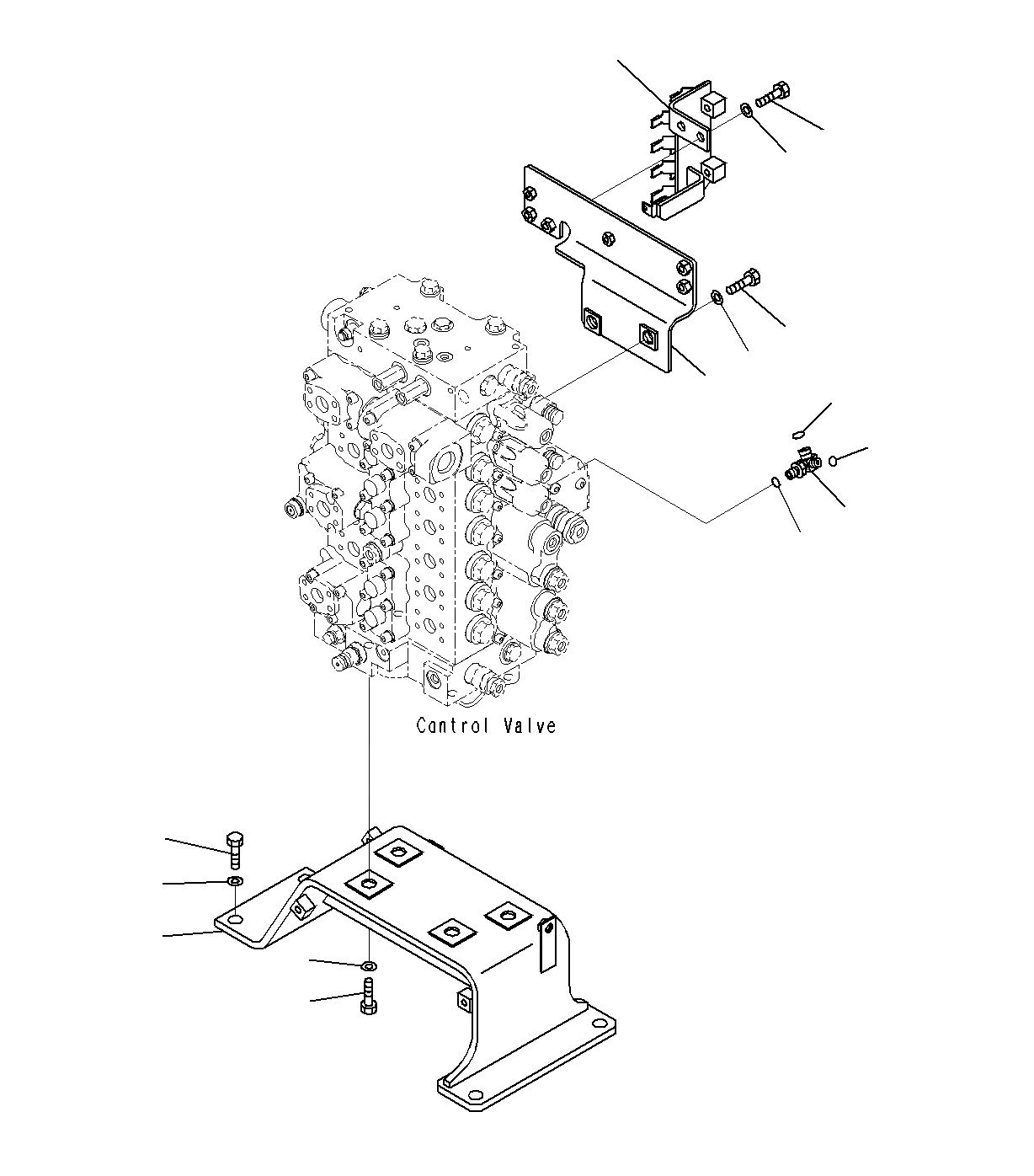 Control Valve