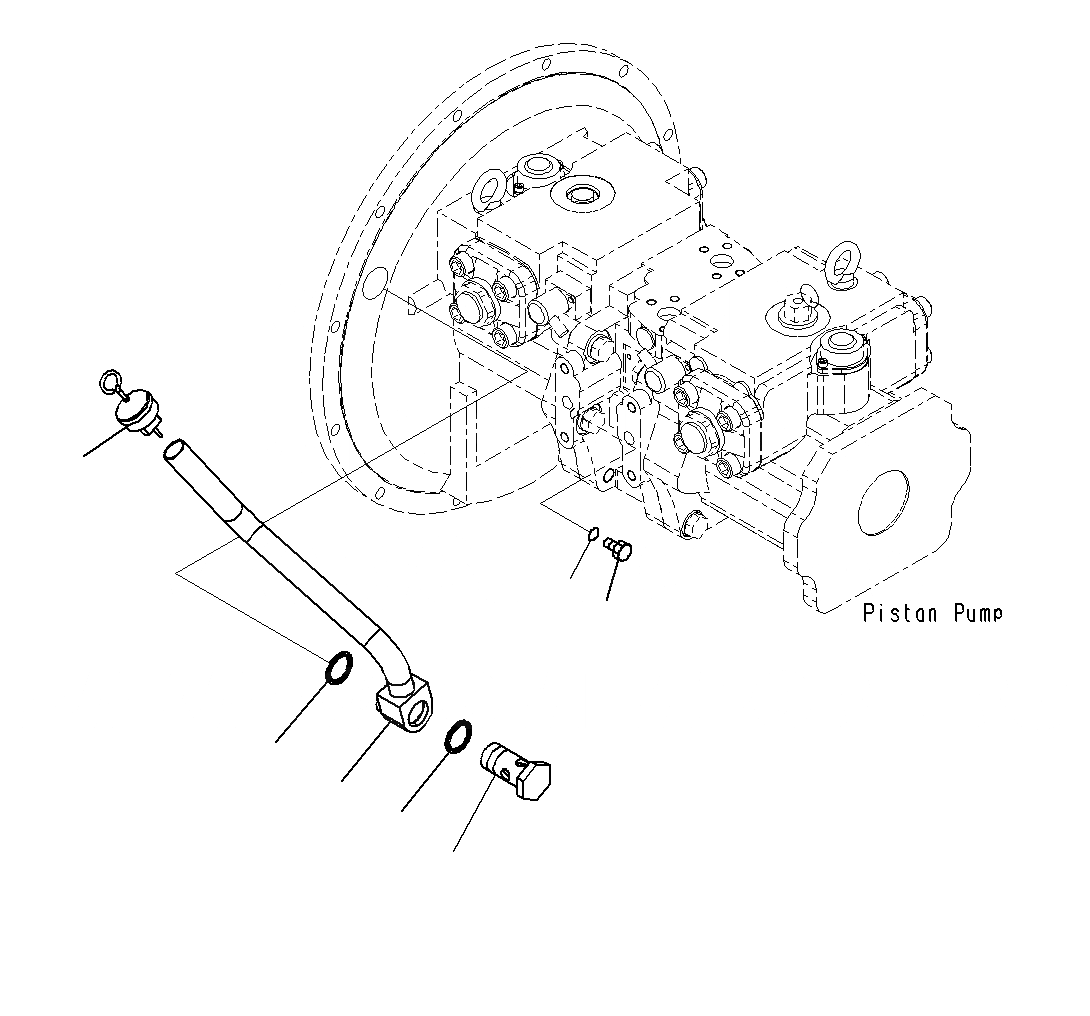 Pistan Pump