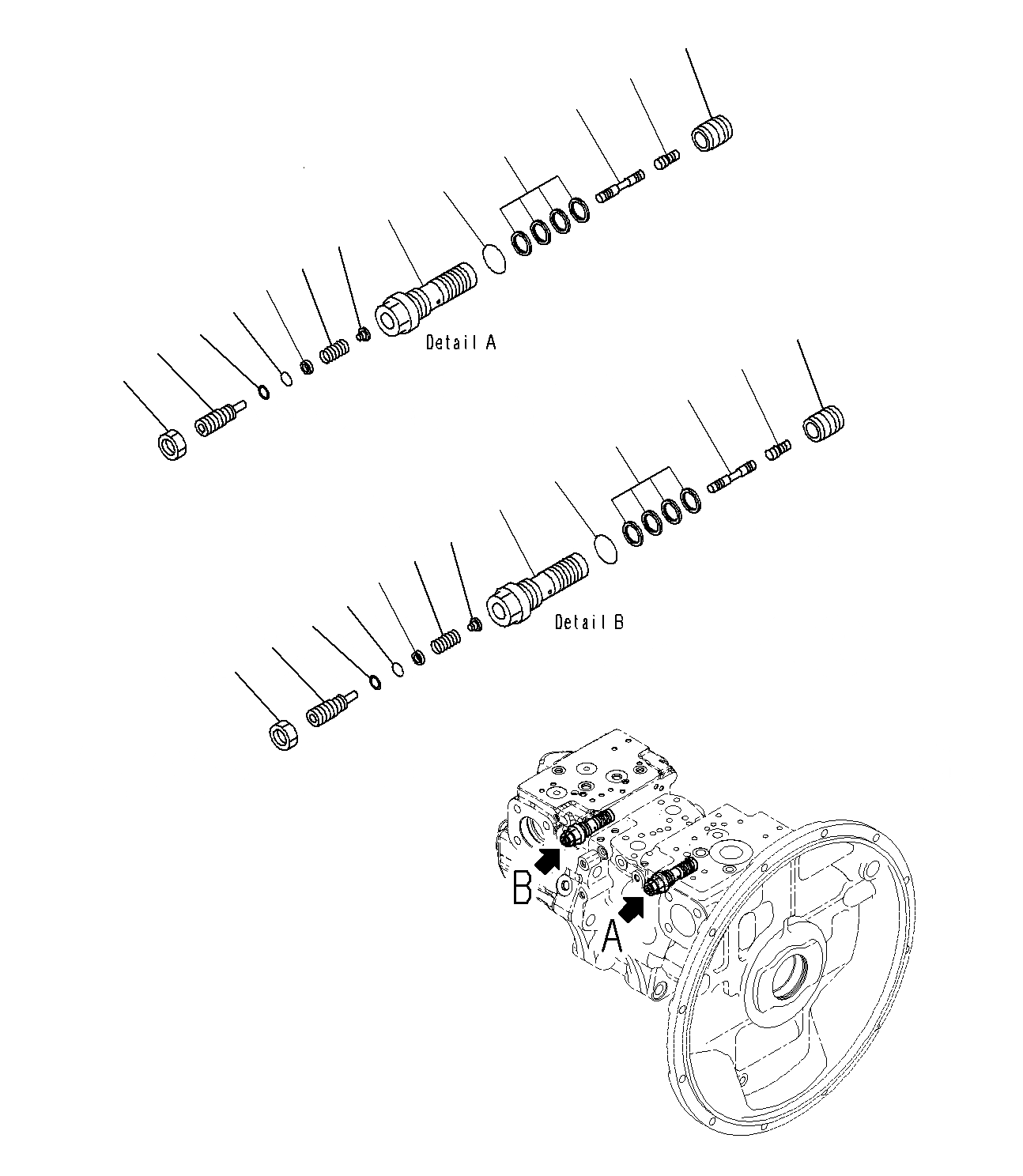 Detail A

Detail B

B

A