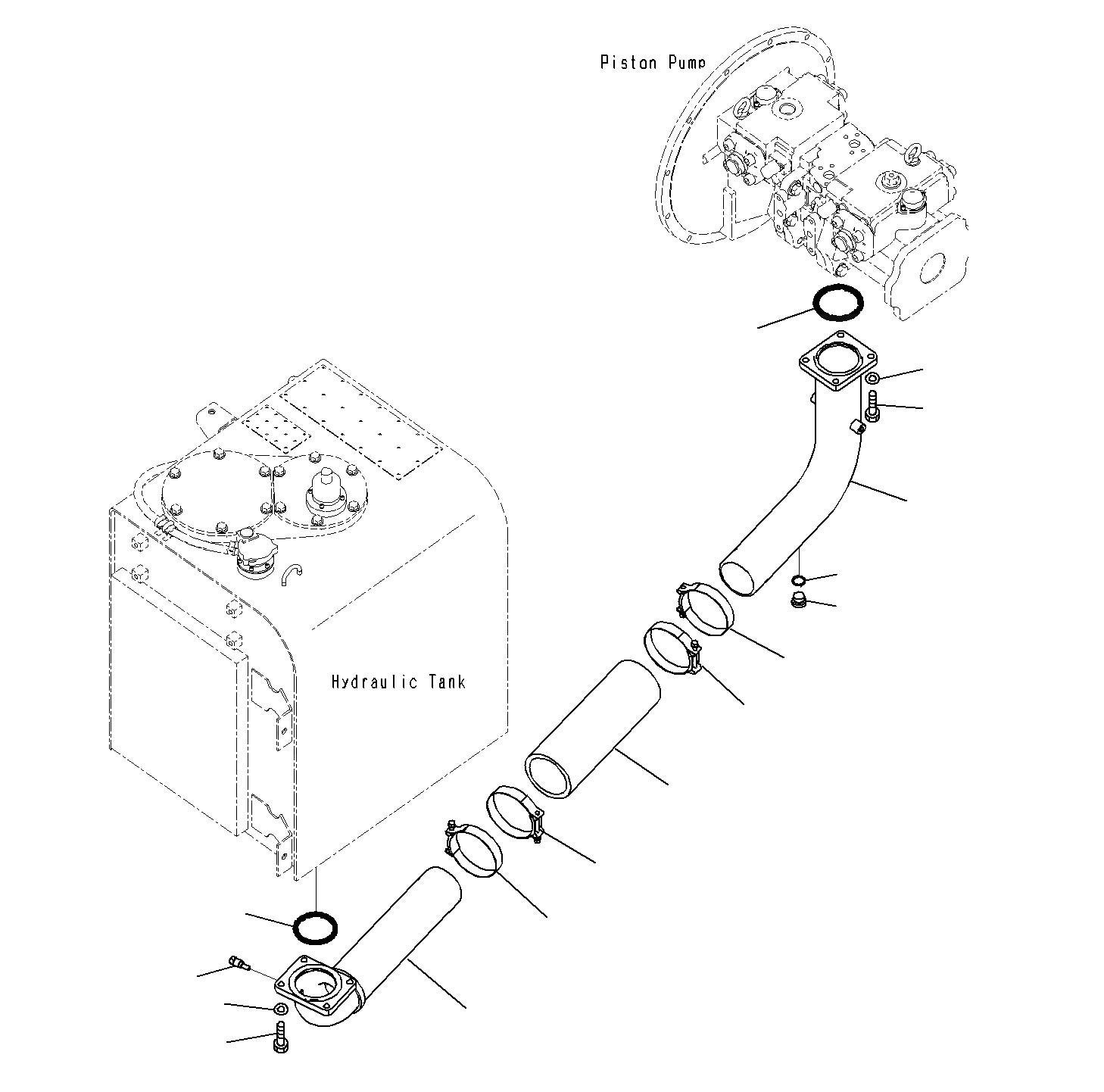 Piston Pump

Hydraulic Tank