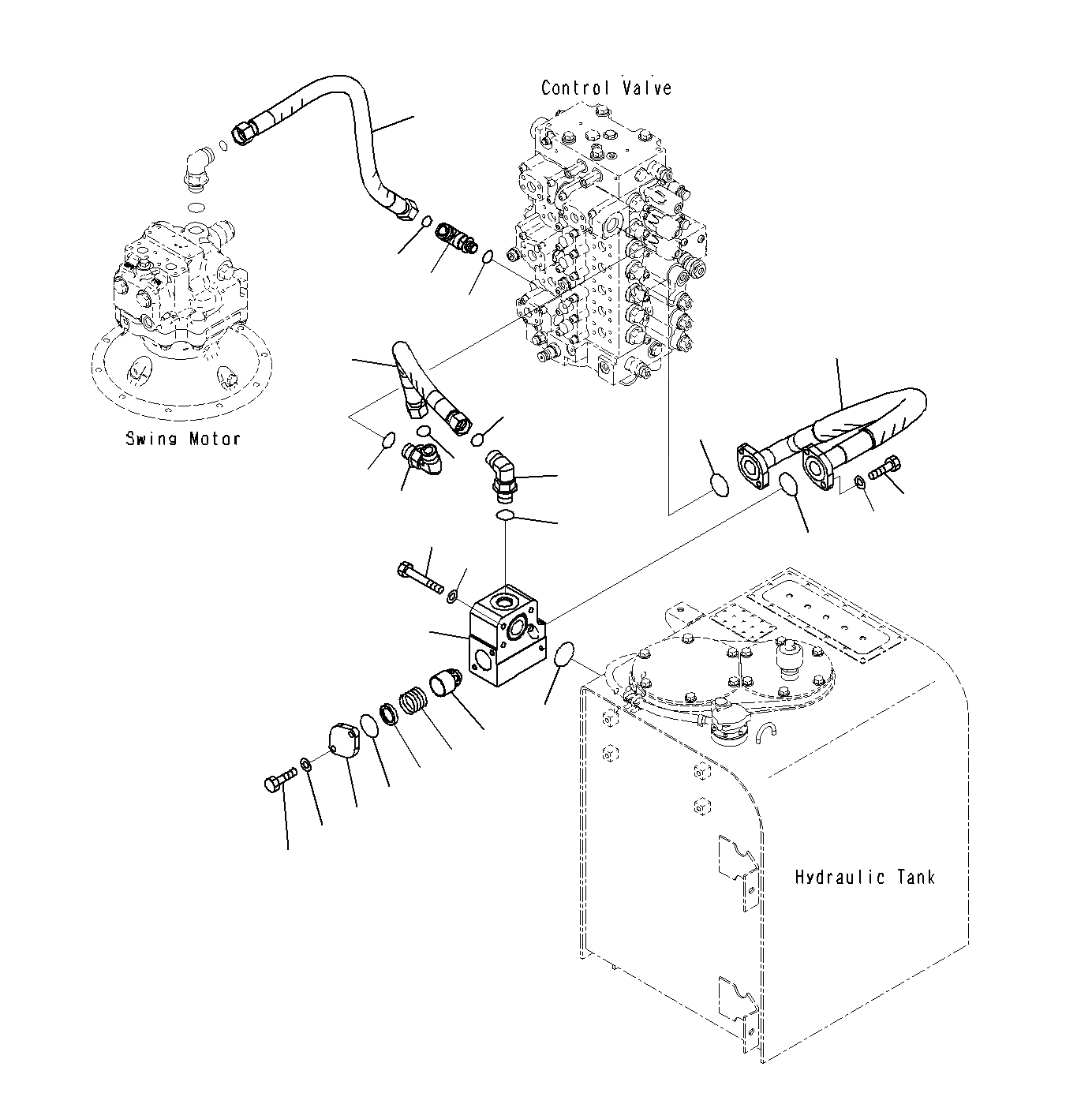 Control Valve

Swing Motor

Hydraulic Tank