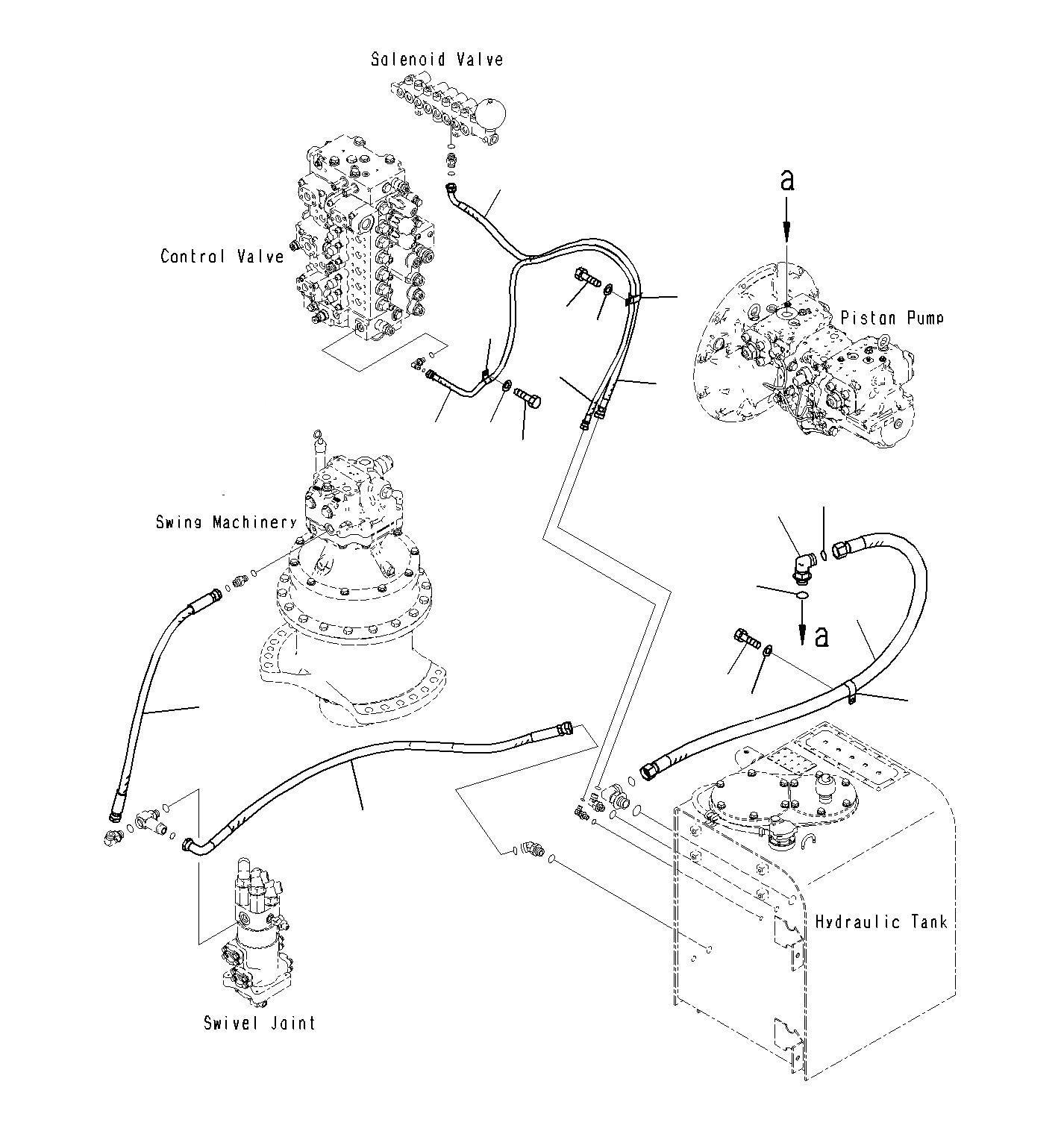 Solenoid Valve

Control Valve

a

Piston Pump

Swing Machinery

a

Hydraulic Tank

Swivel Joint