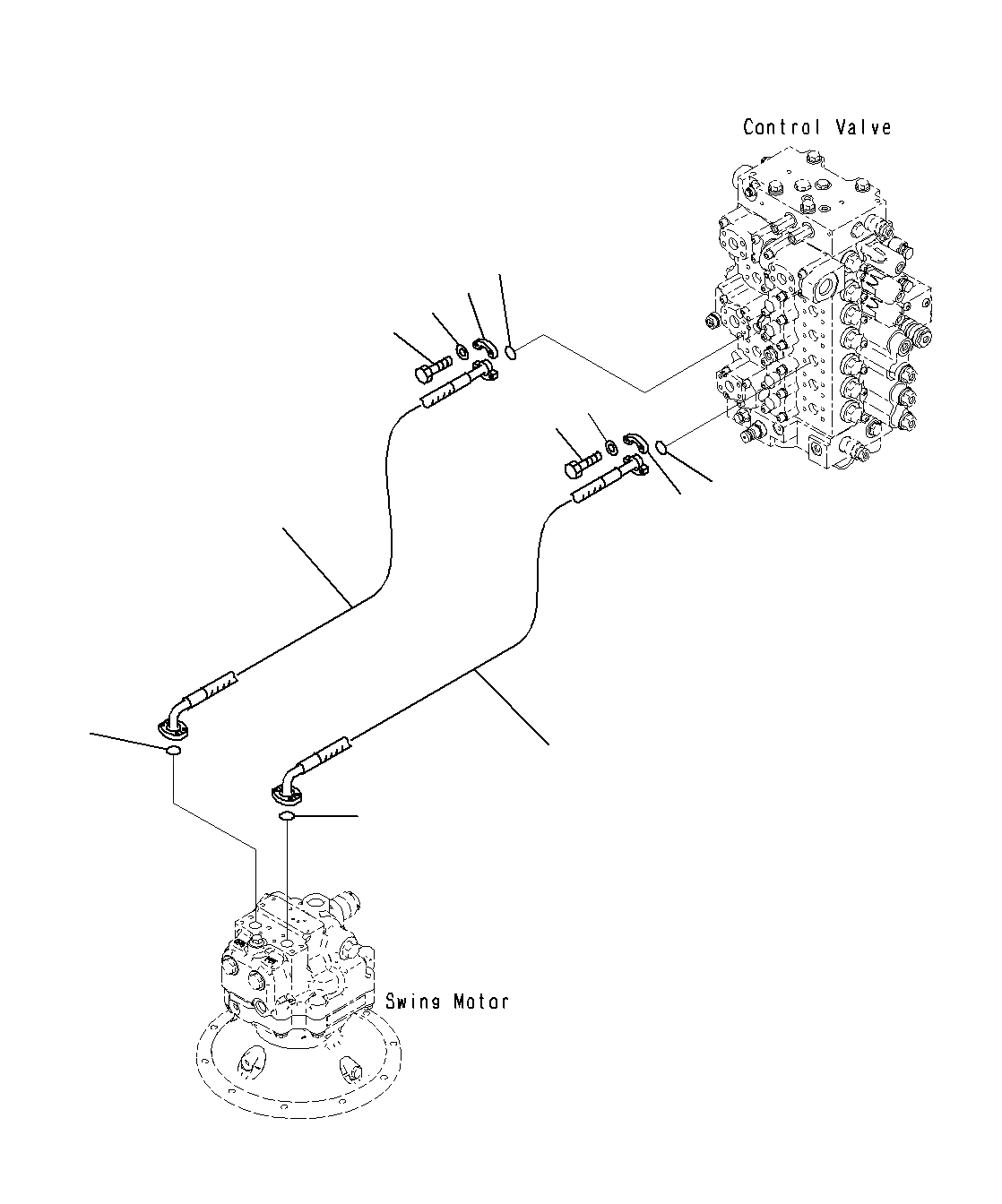 Control Valve

Swing Motor