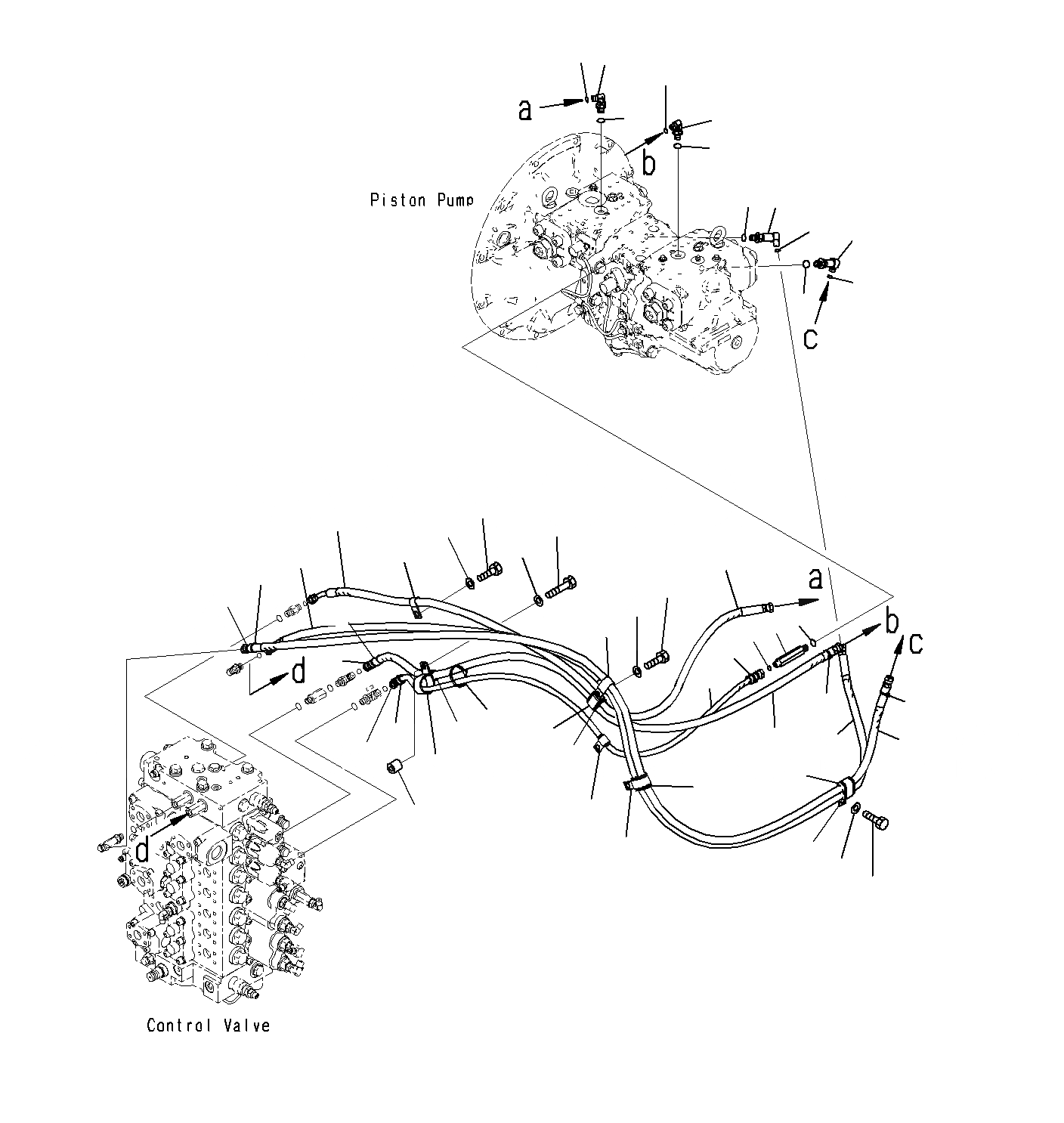 a
b
Piston Pump
c
a
b
c
d
d
Control Valve