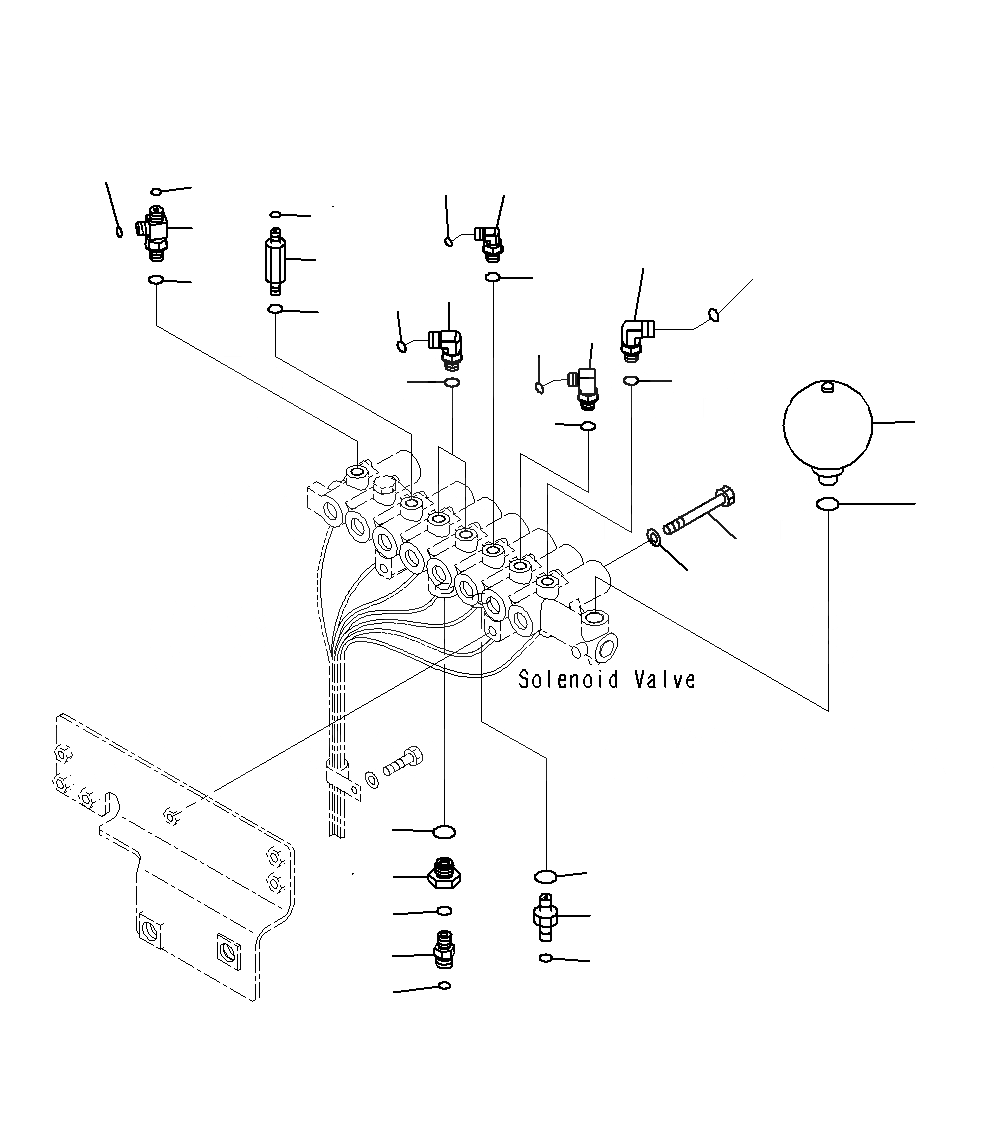 Solenoid Valve