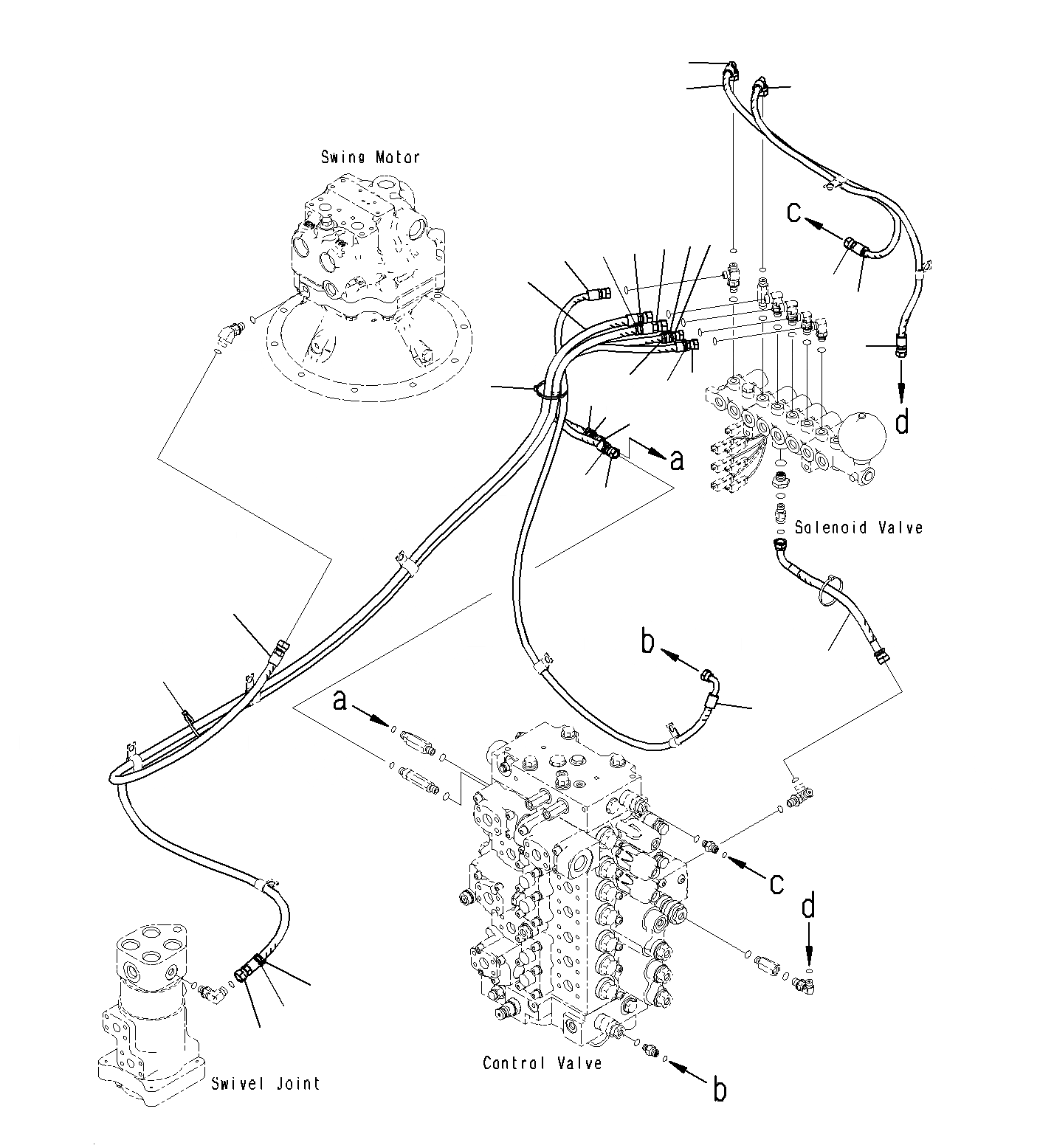 Swing Motor

c

d

a

Solenoid Valve

b

a

c

d

Swivel Joint

Control Valve

b