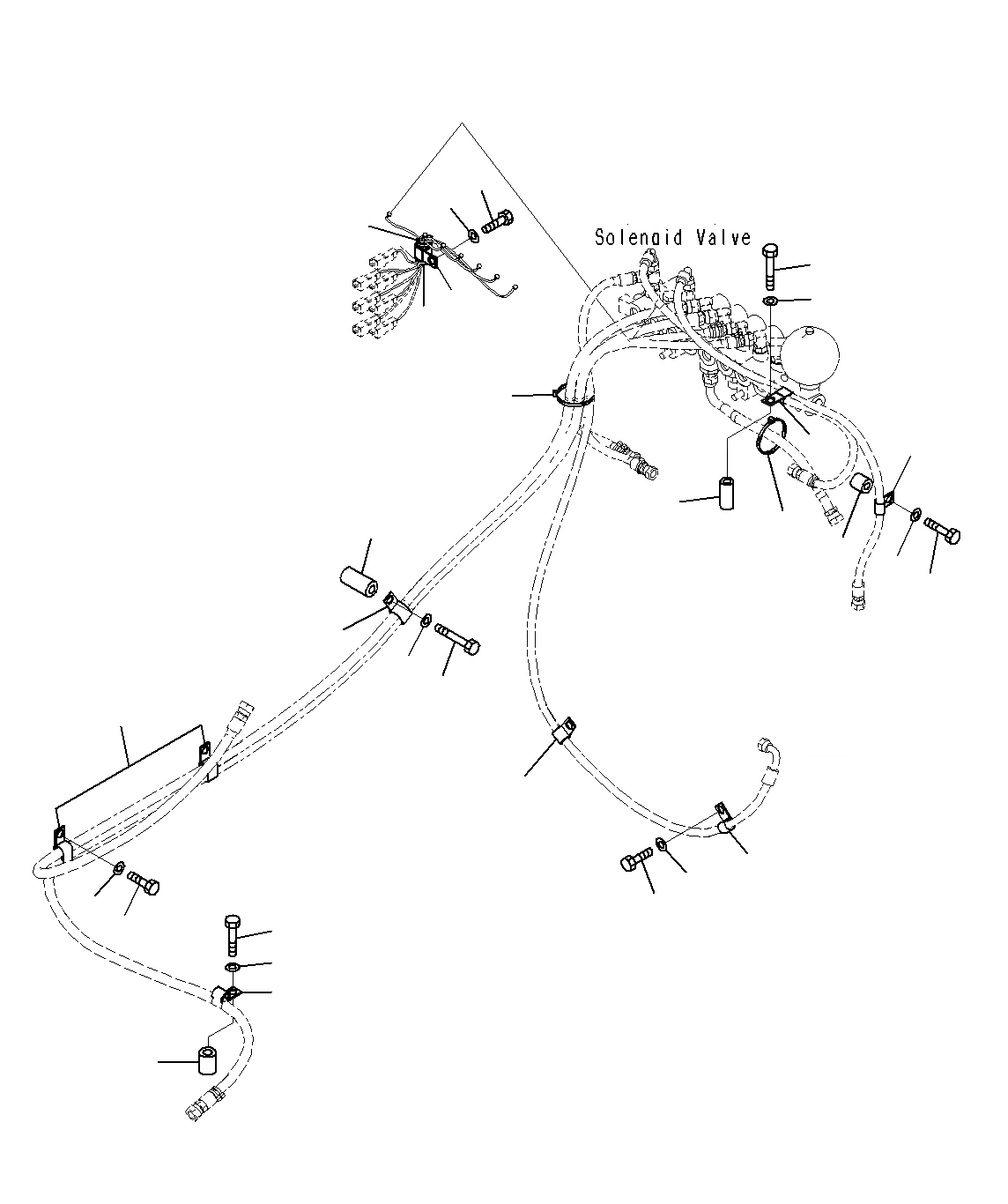 Solenoid Valve