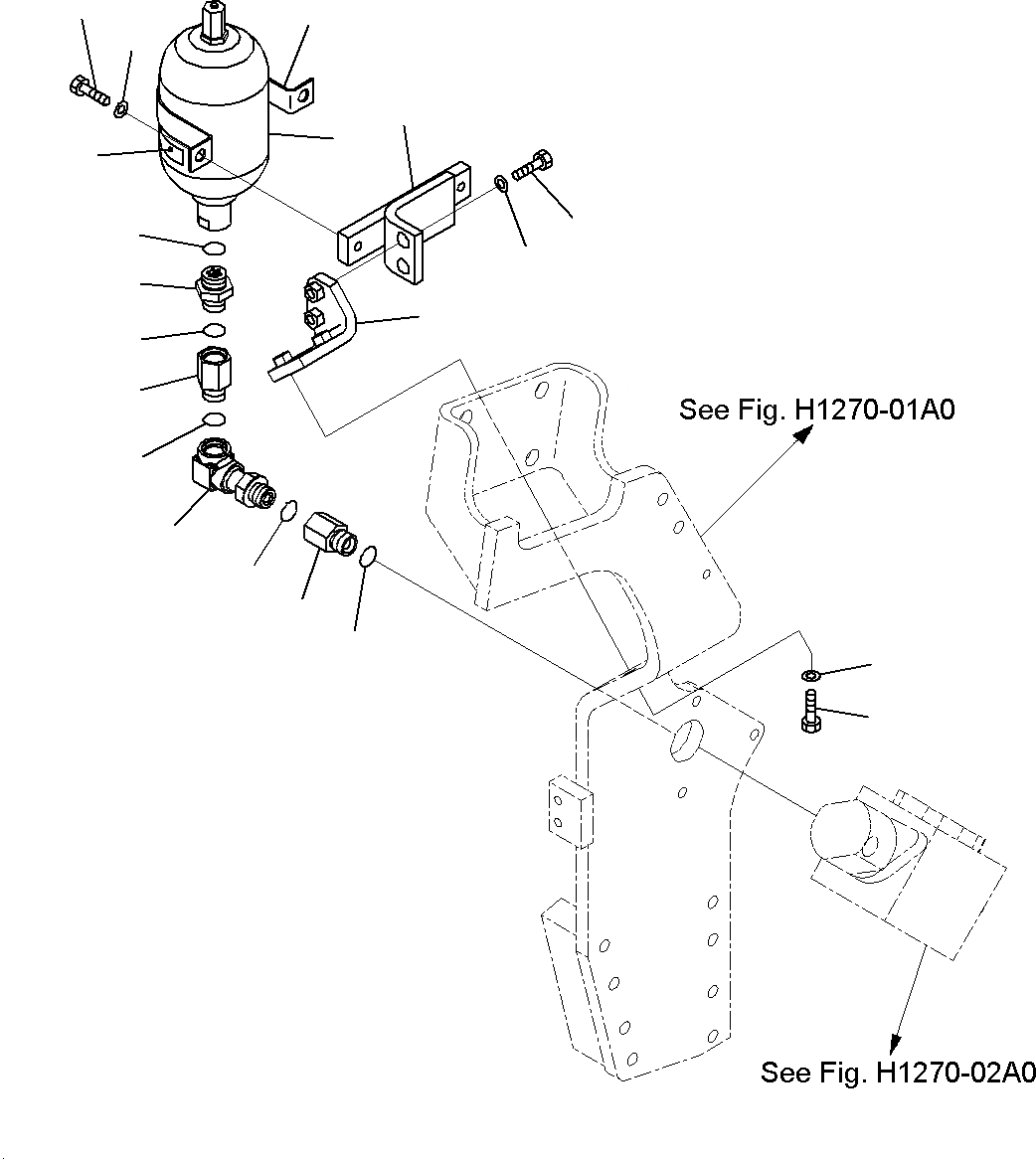 See Fig. H1270-01A0

See Fig. H1270-02A0