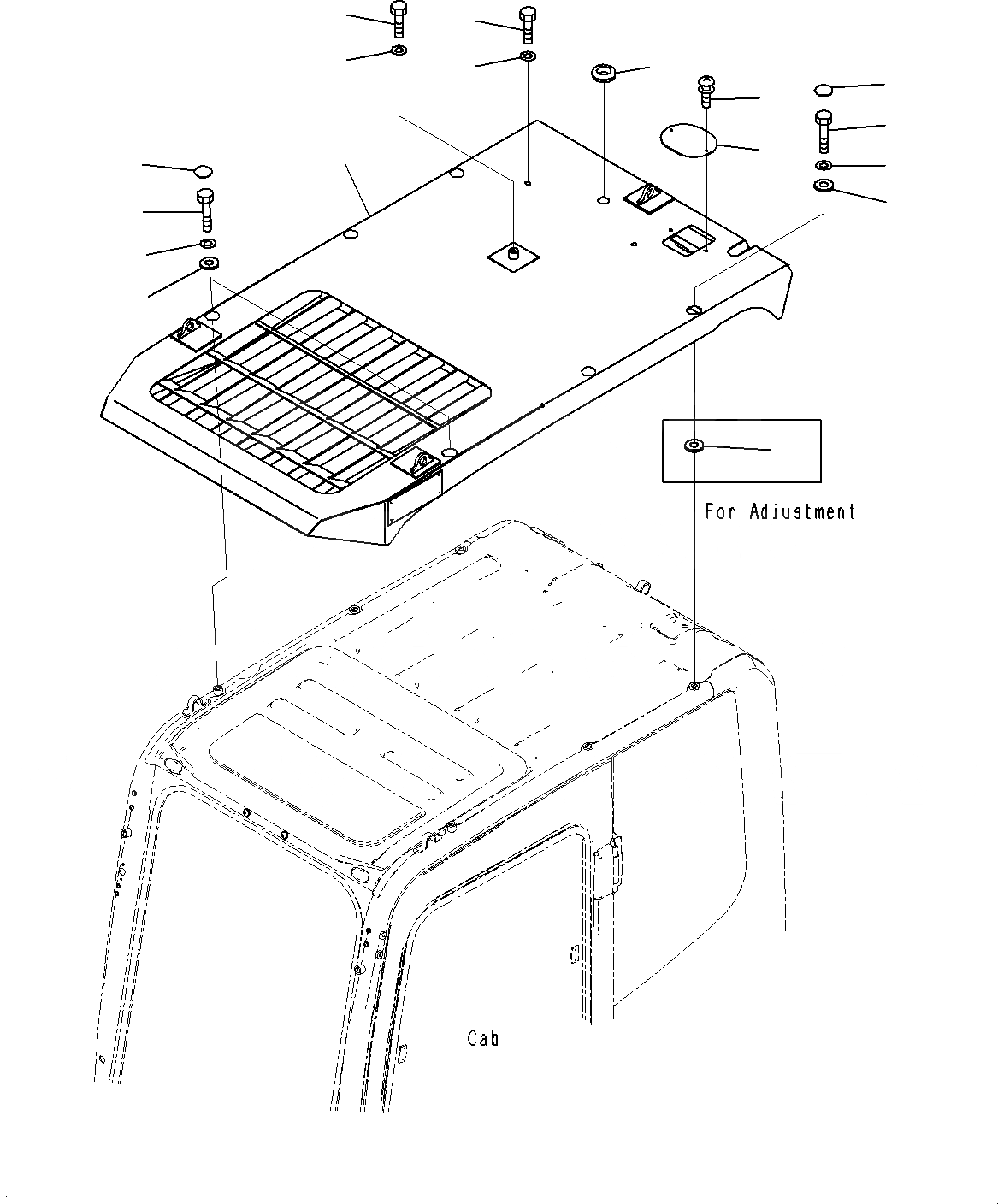 For Adjustment

Cab