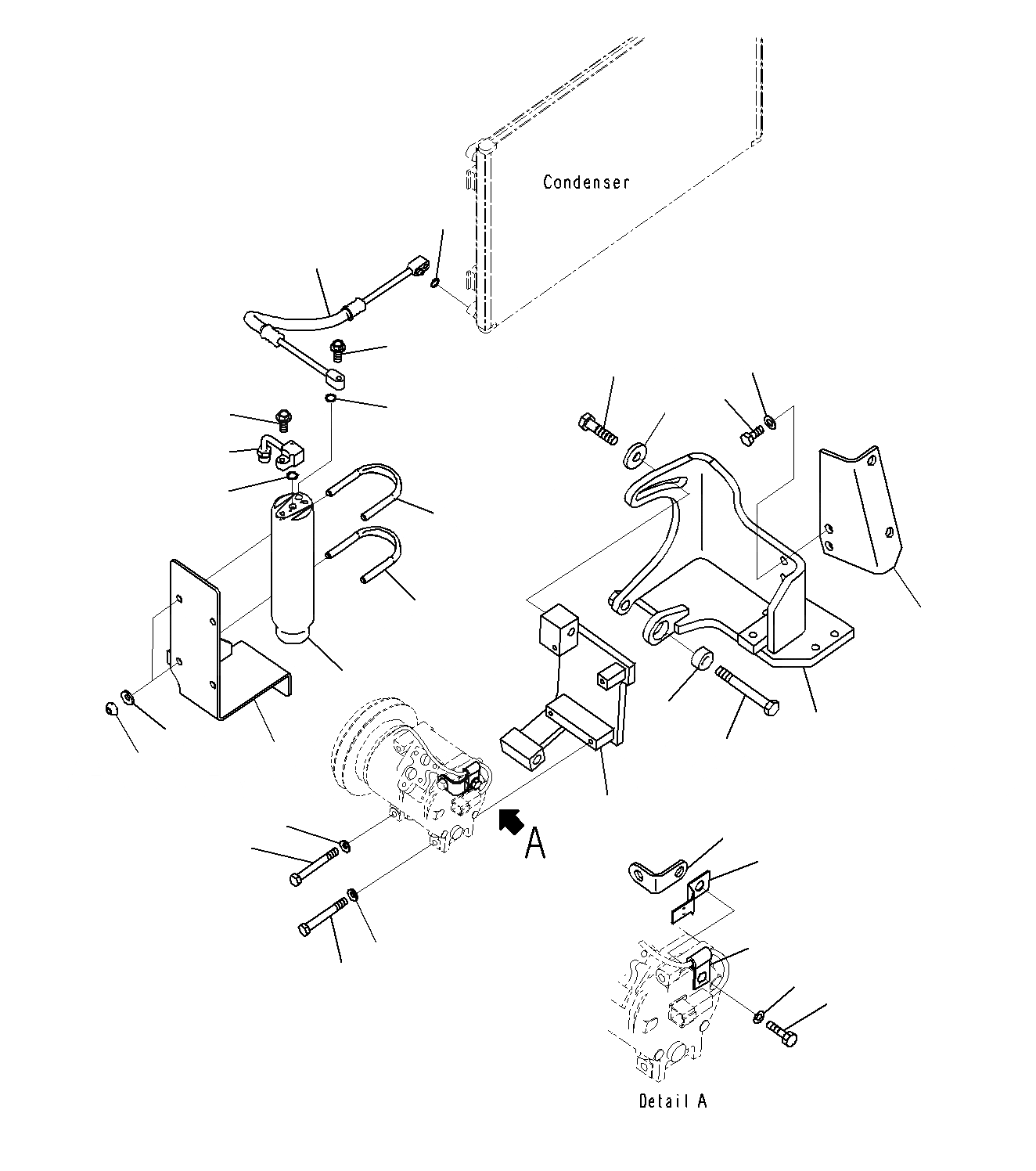 Condenser

A

Detail A