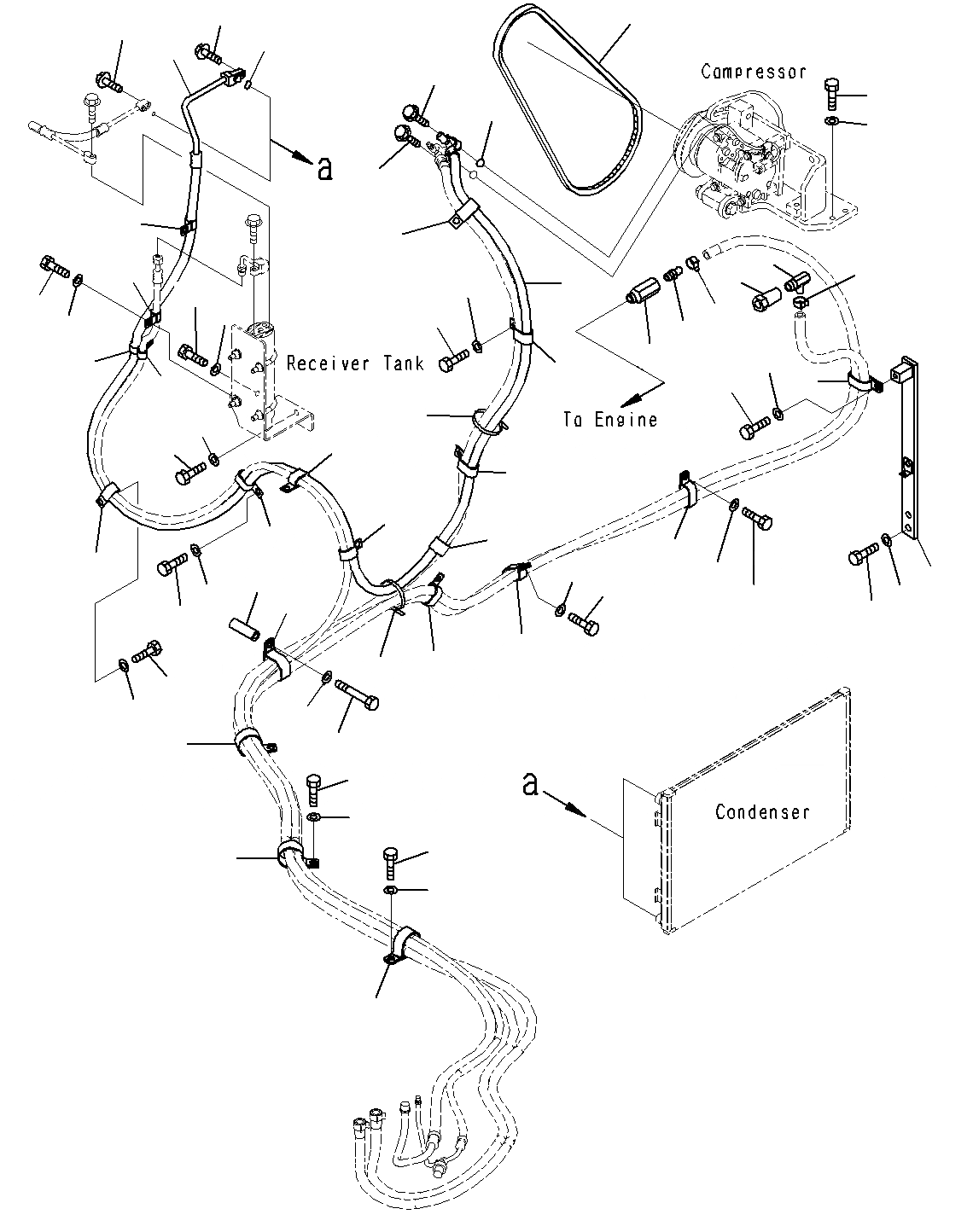 Compressor

a

Receiver Tank

To Engine

a

Condenser