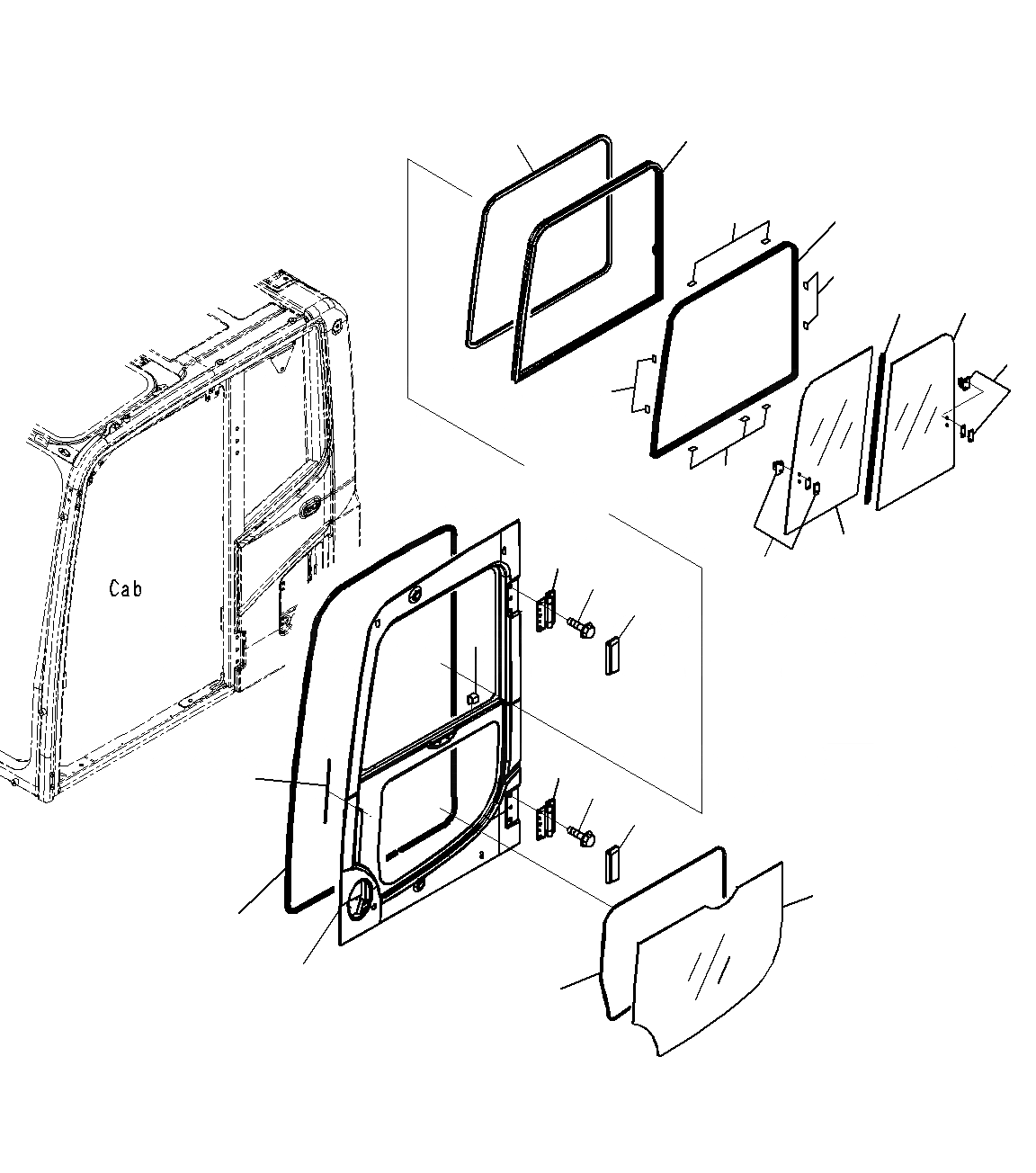 Cab