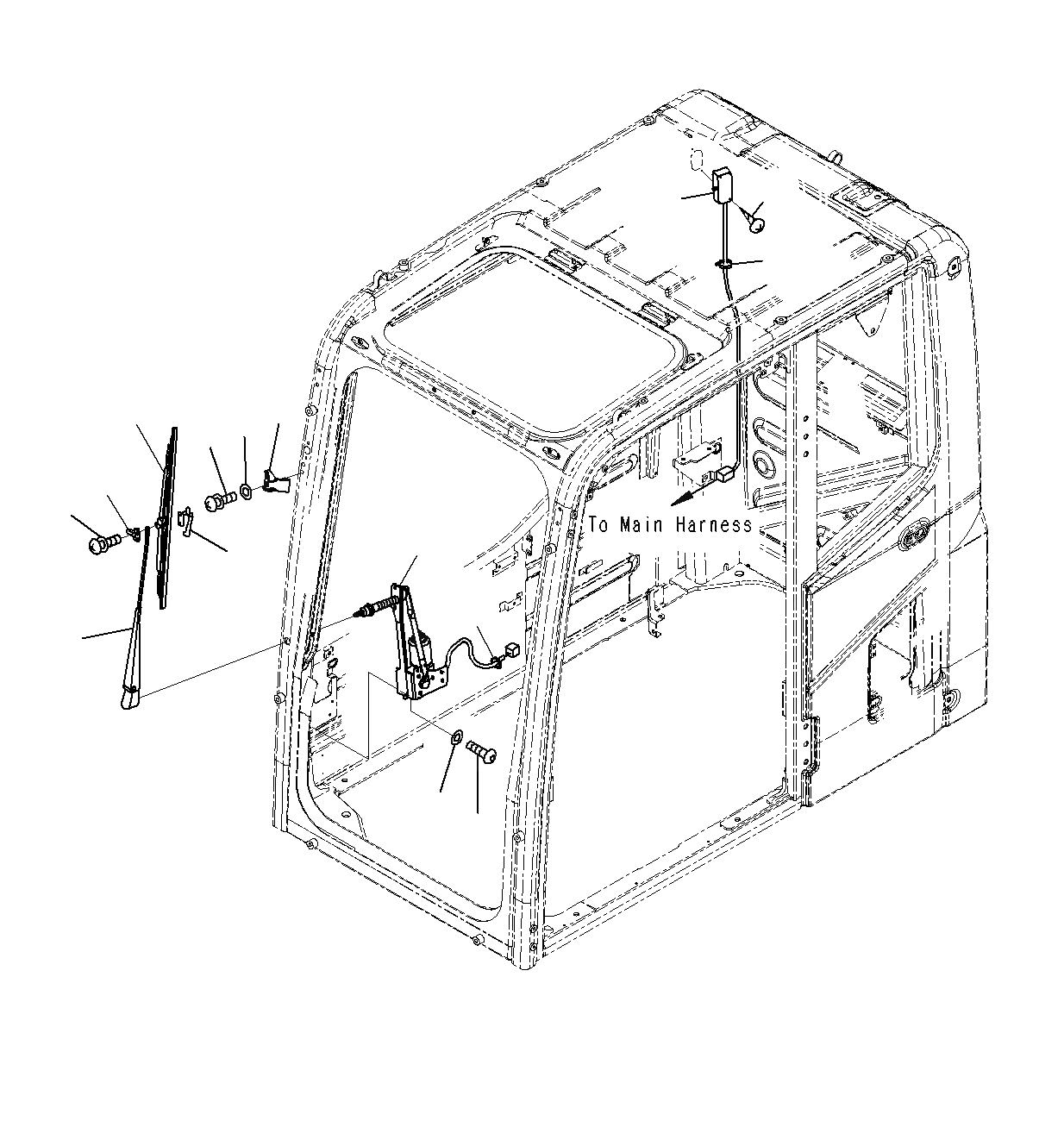 To Main Harness