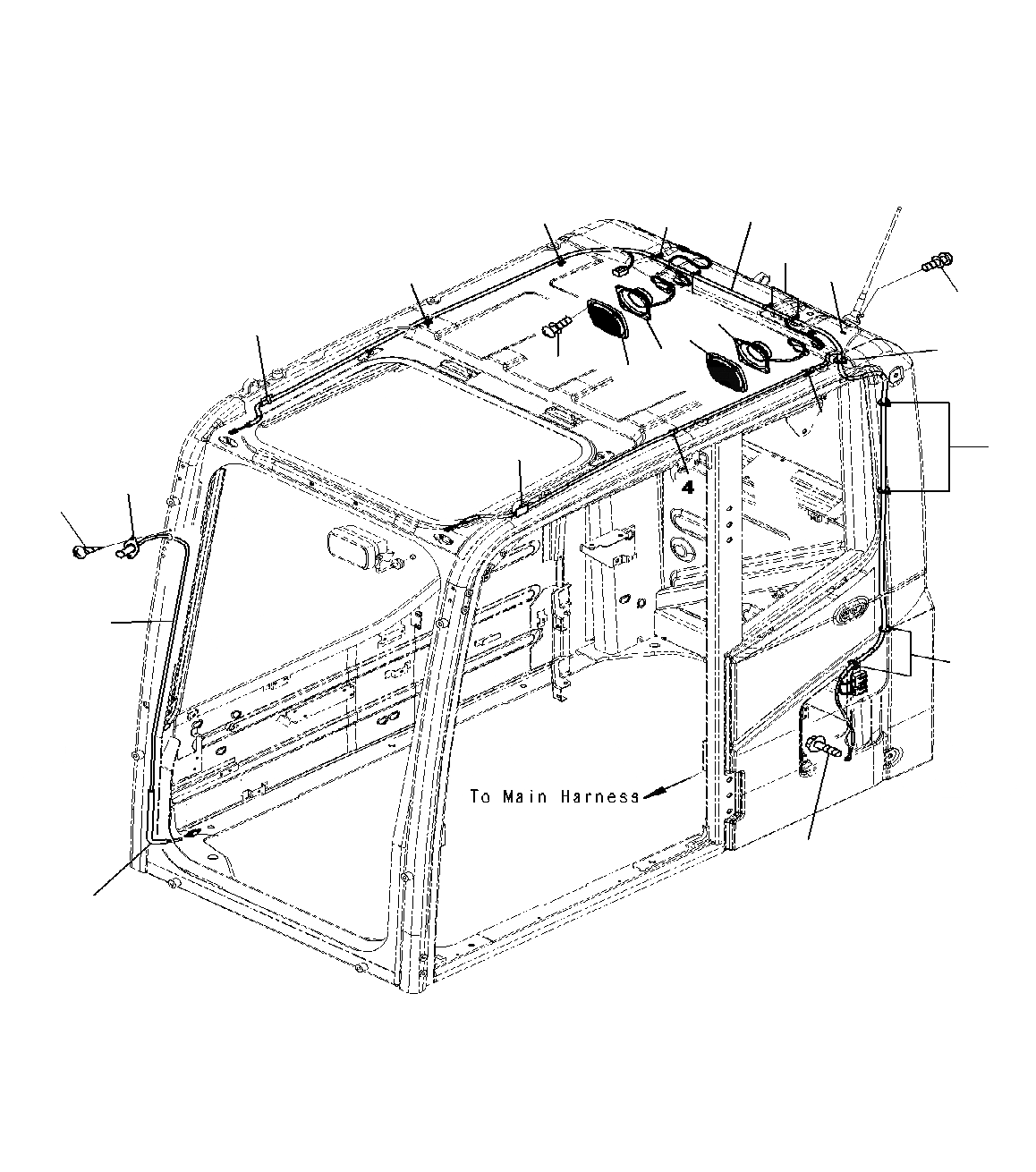 4

To Main Harness