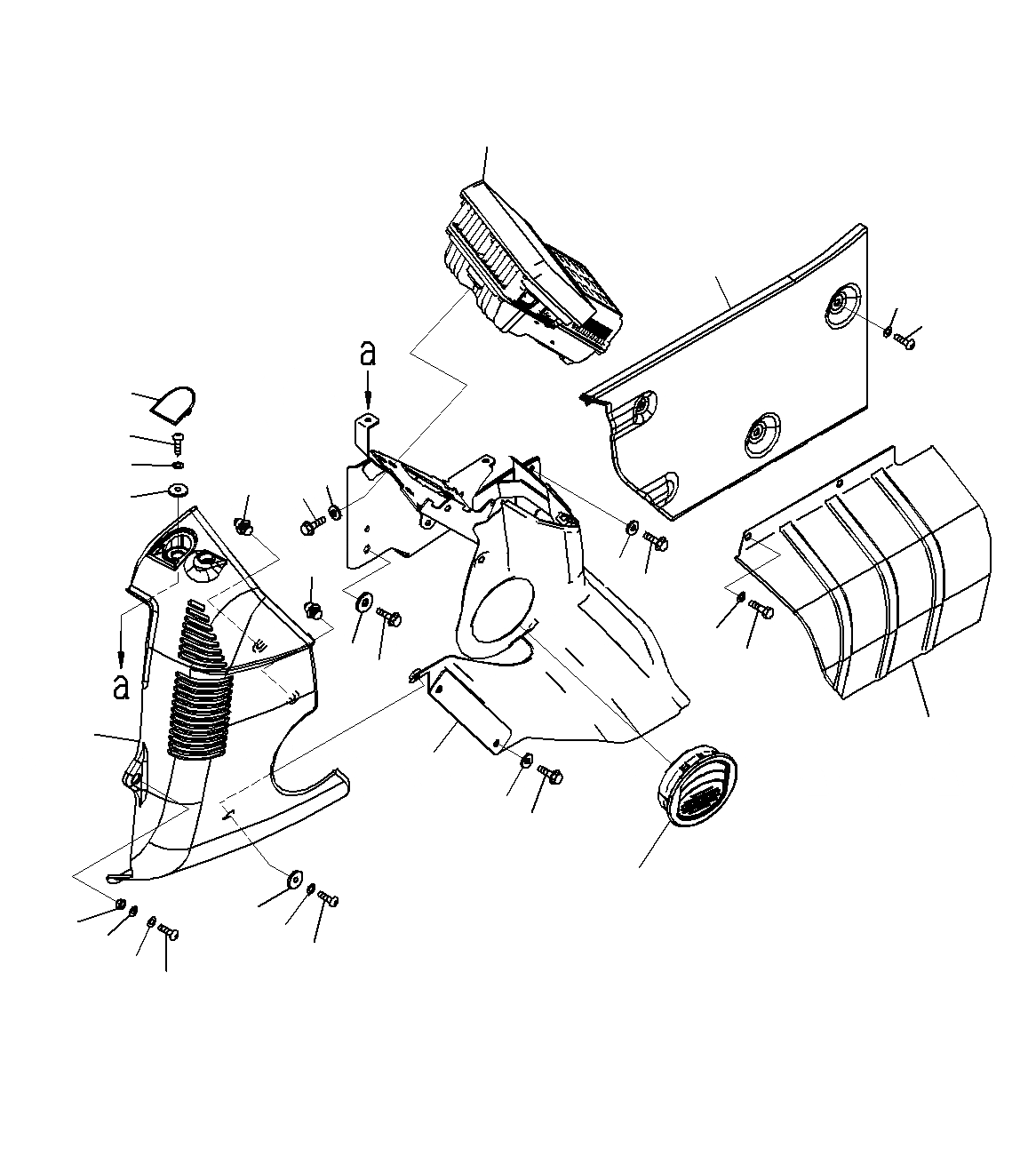 a

a