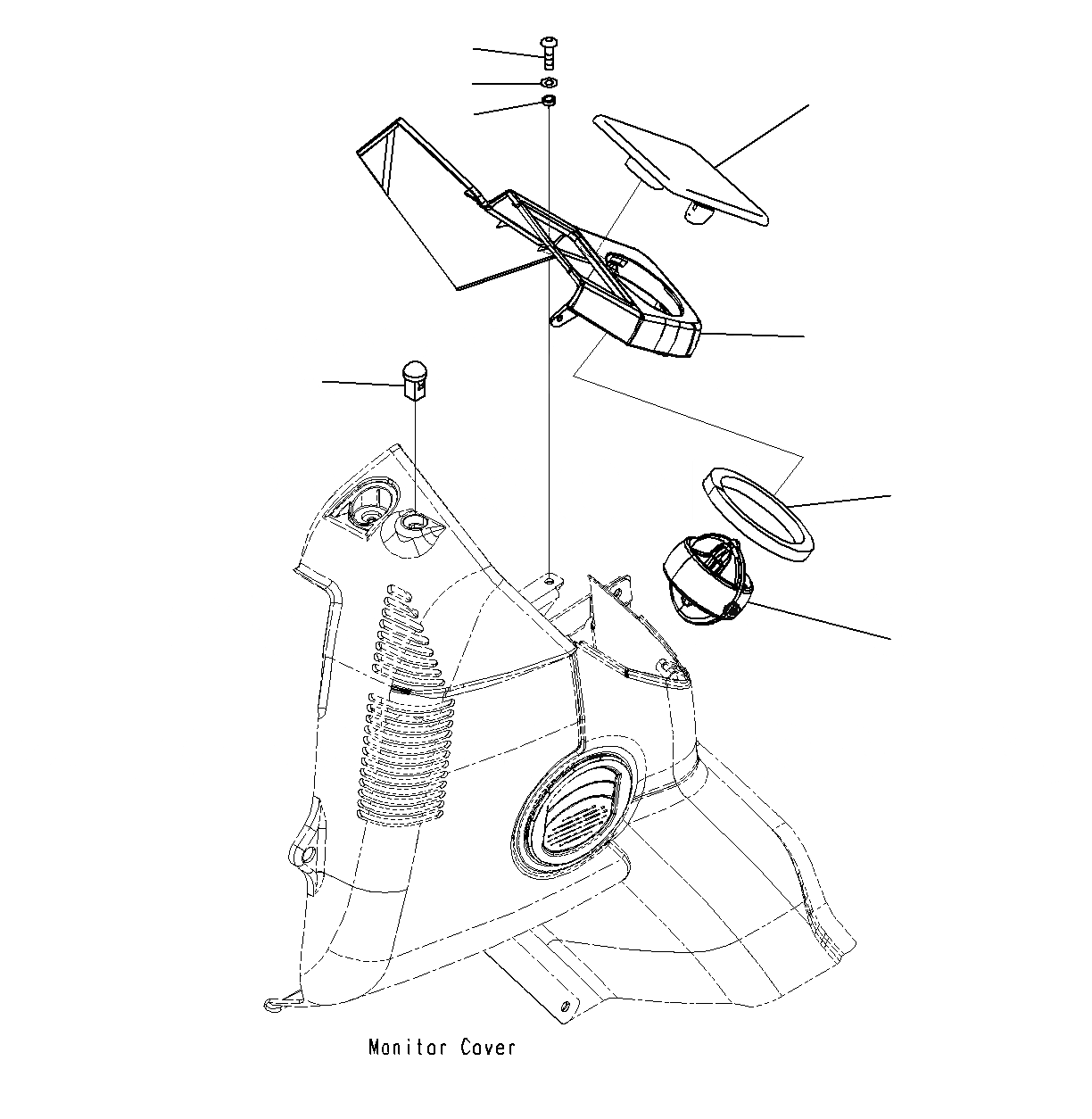 Monitor Cover