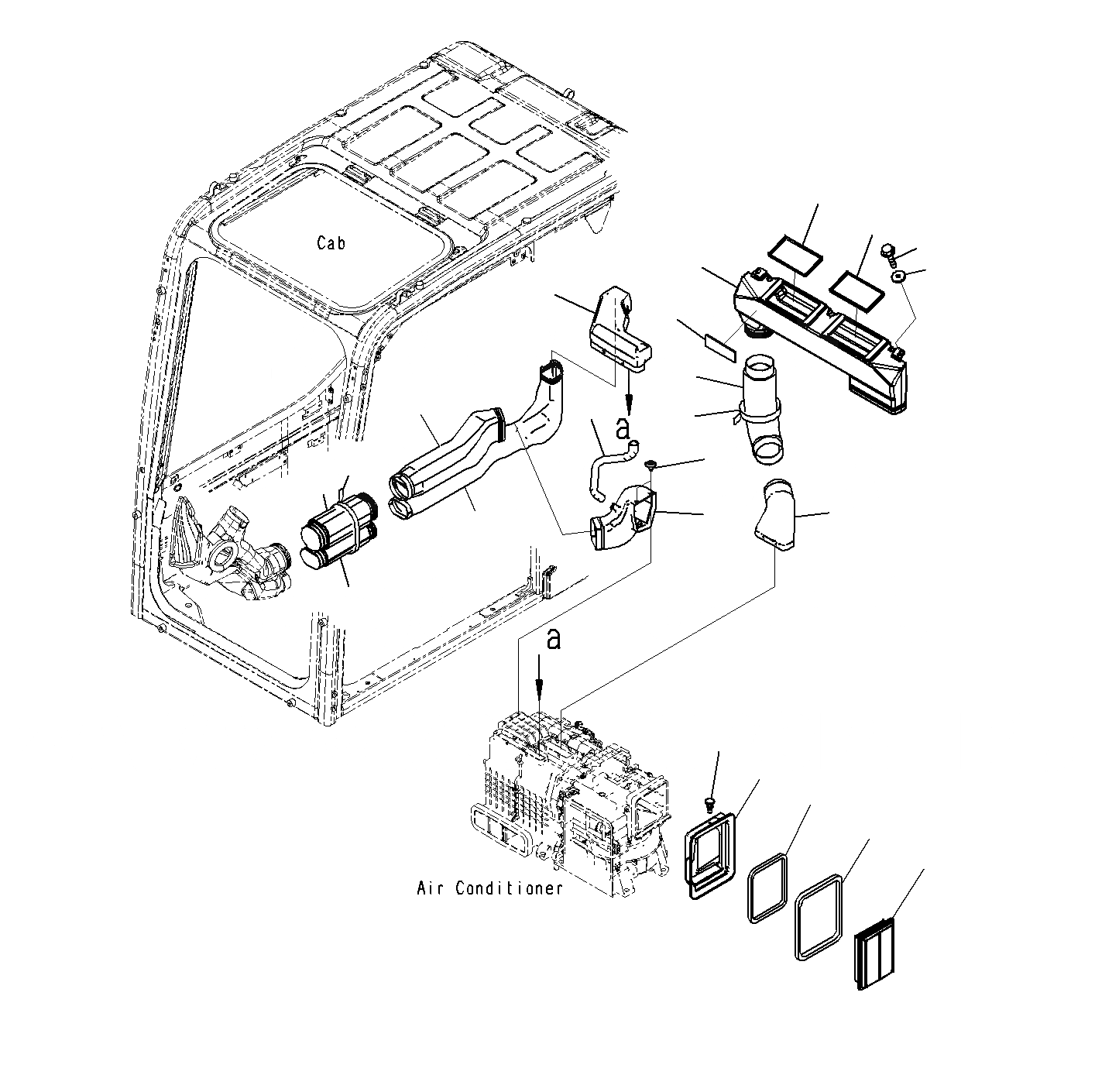 Cab

a

a

Air Conditioner