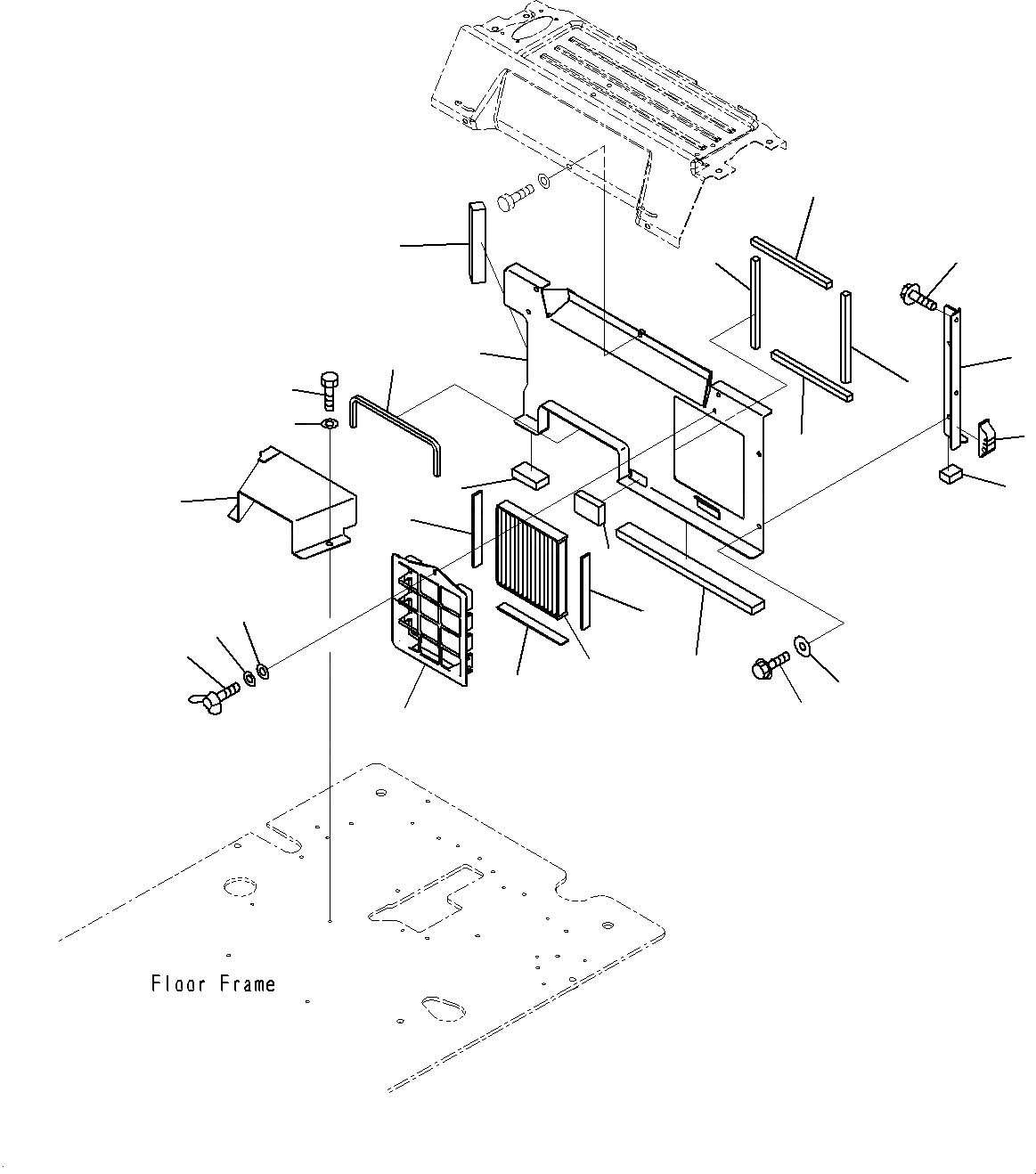 Floor Frame