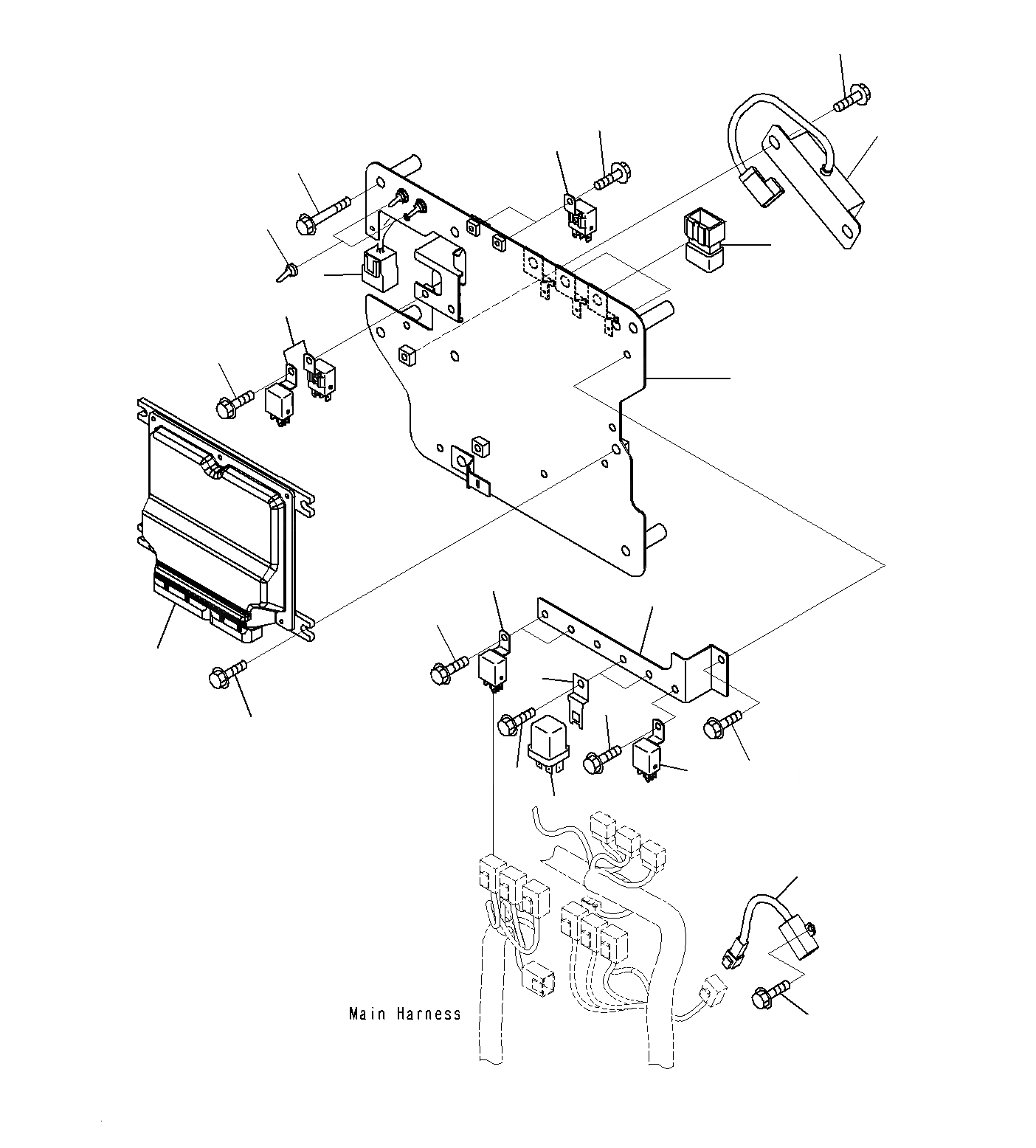 Main Harness