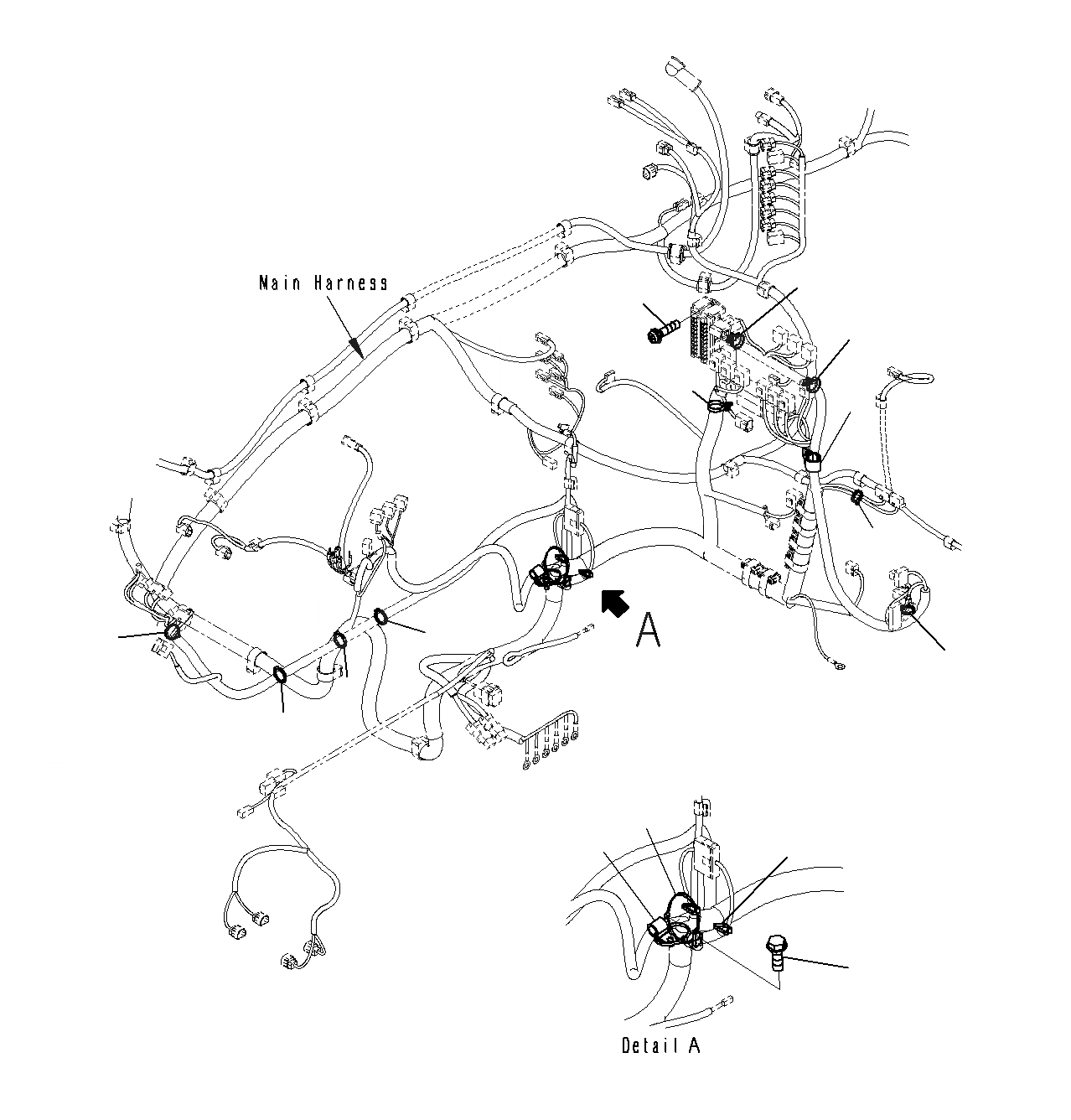 Main Harness

A

Detail A