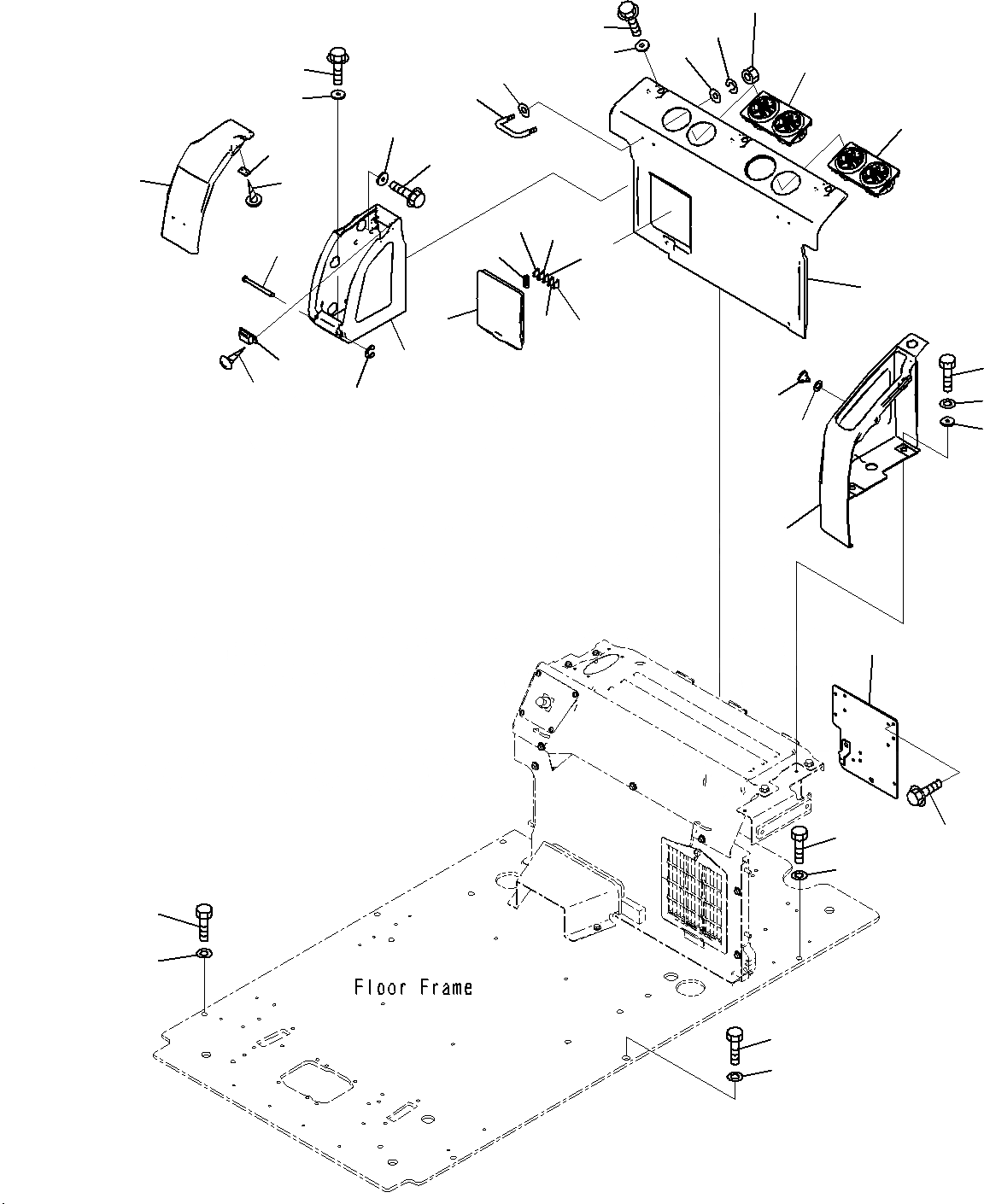 Floor Frame