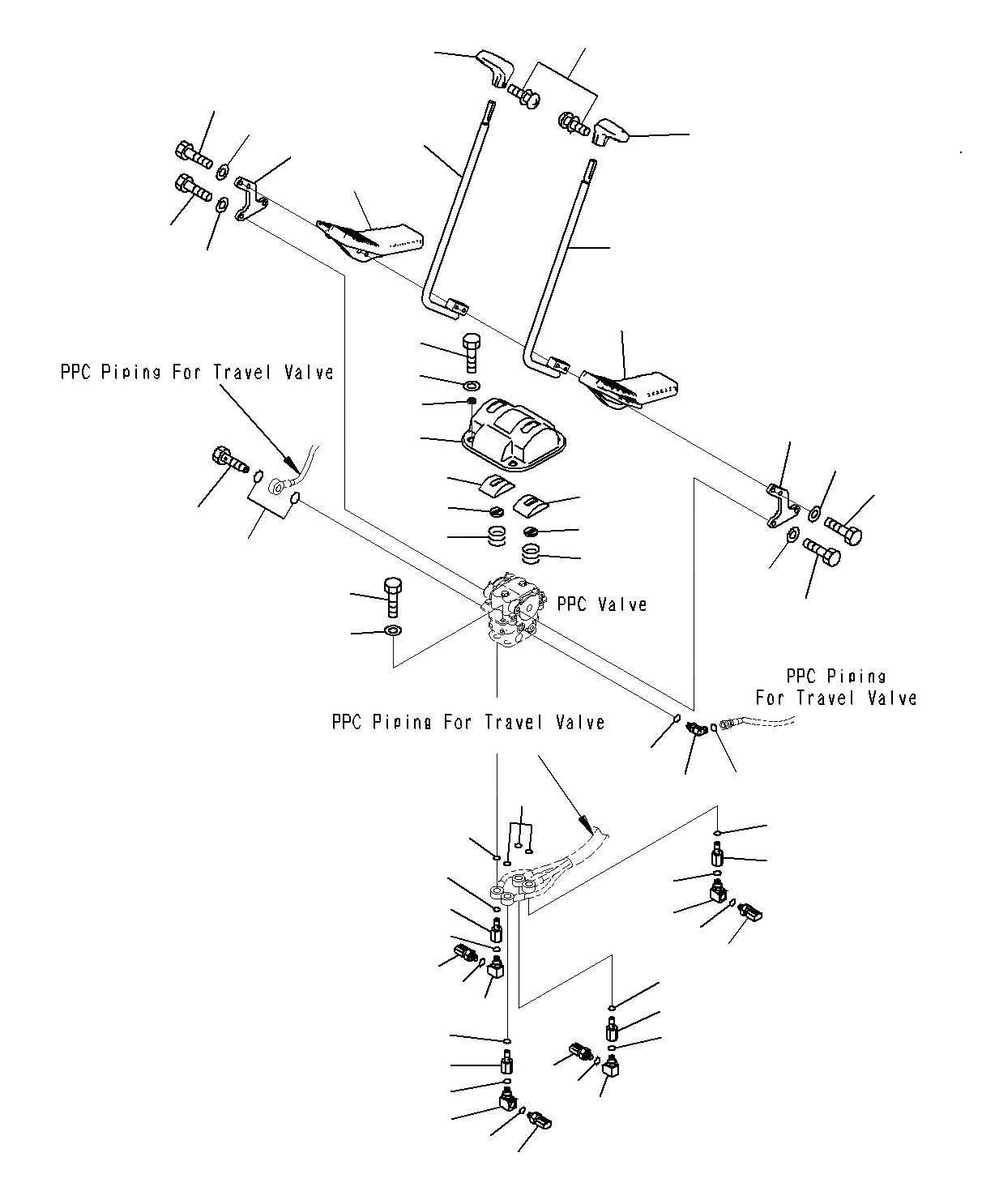 PPC Piping For Travel Valve

PPC Valve

PPC Piping For Travel Valve

PPC Piping For Travel Valve