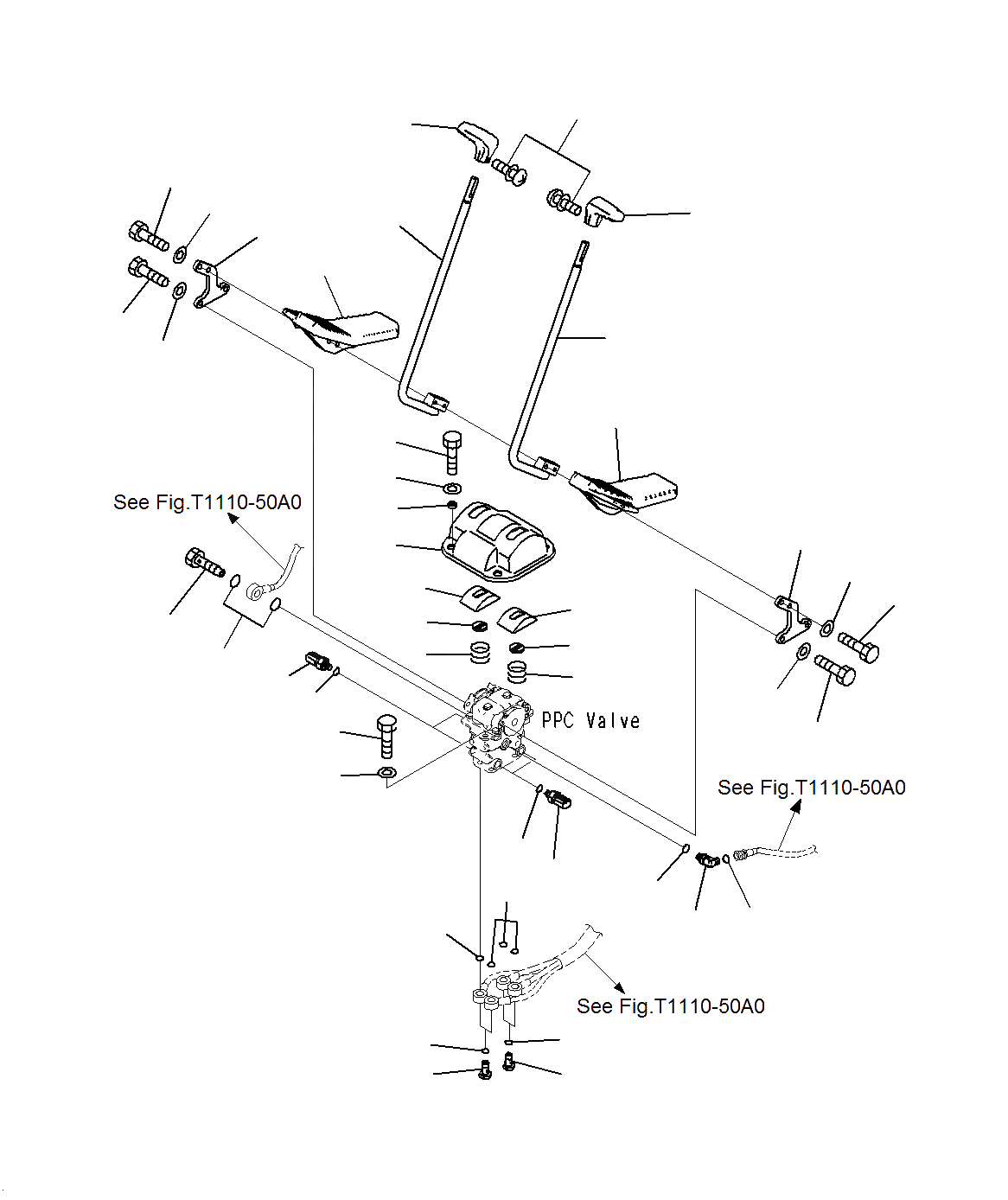 See Fig.T1110-50A0

PPC Valve

See Fig.T1110-50A0

See Fig.T1110-50A0