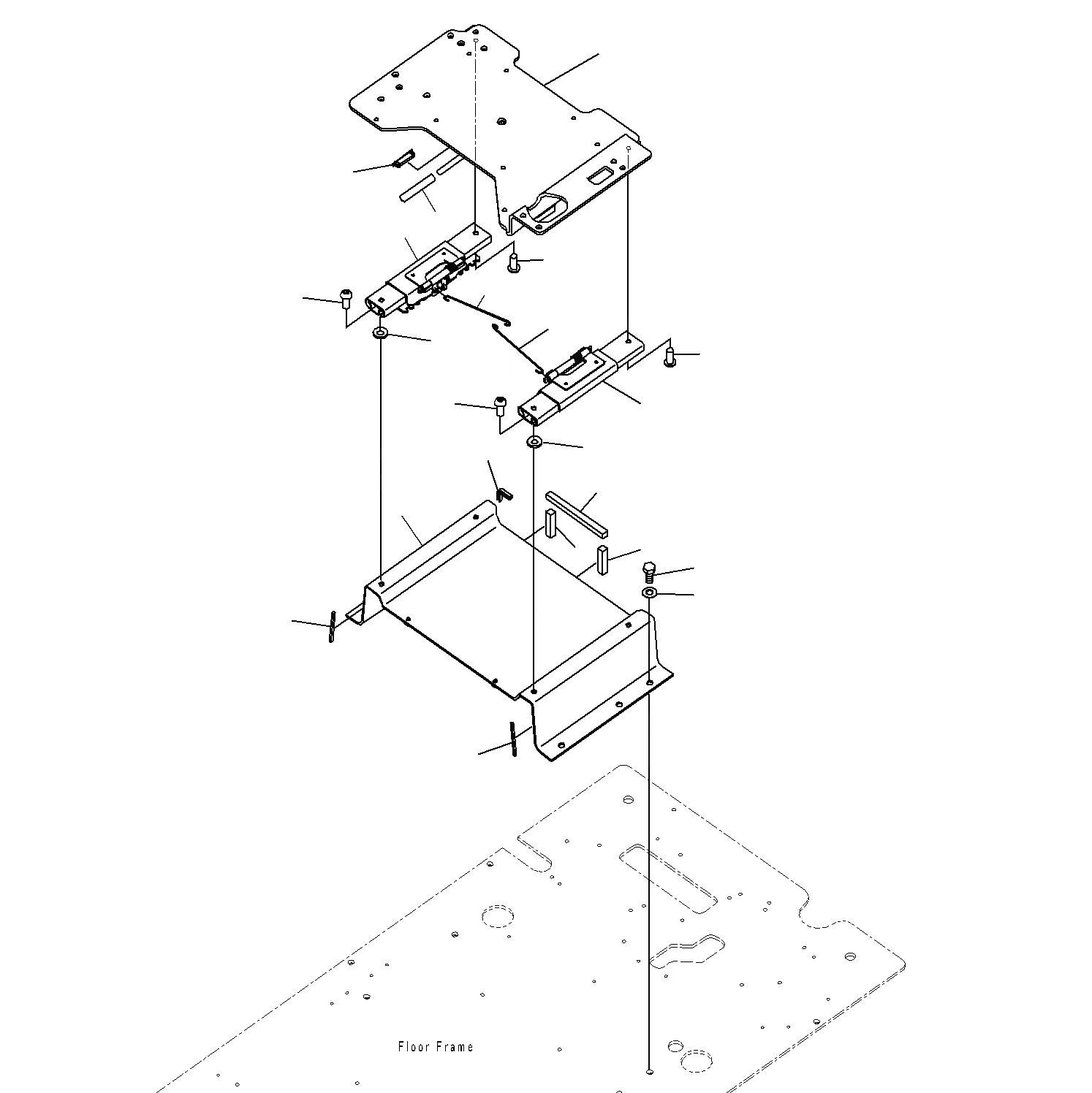 Floor Frame