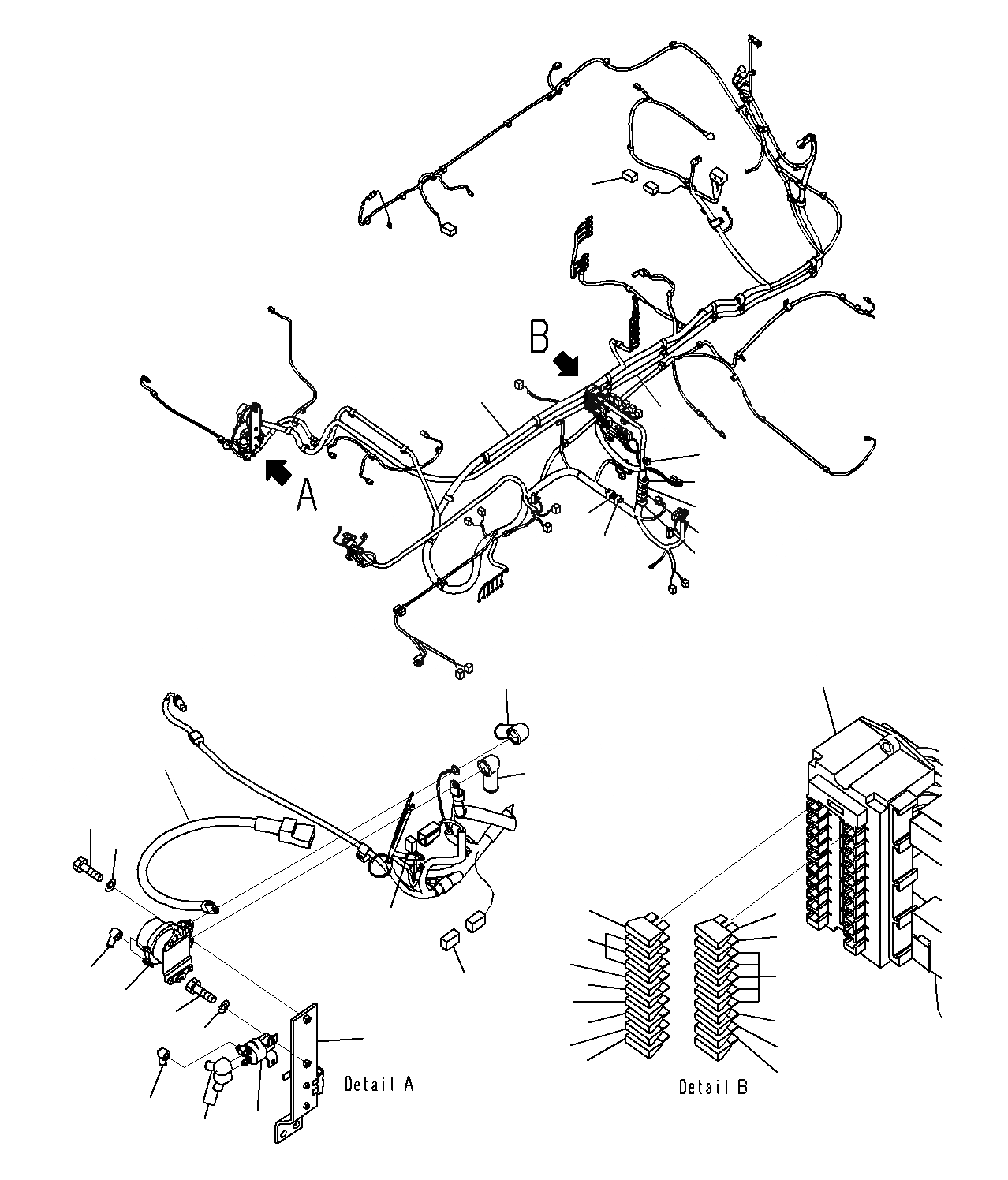 B

A

Detail A

Detail B