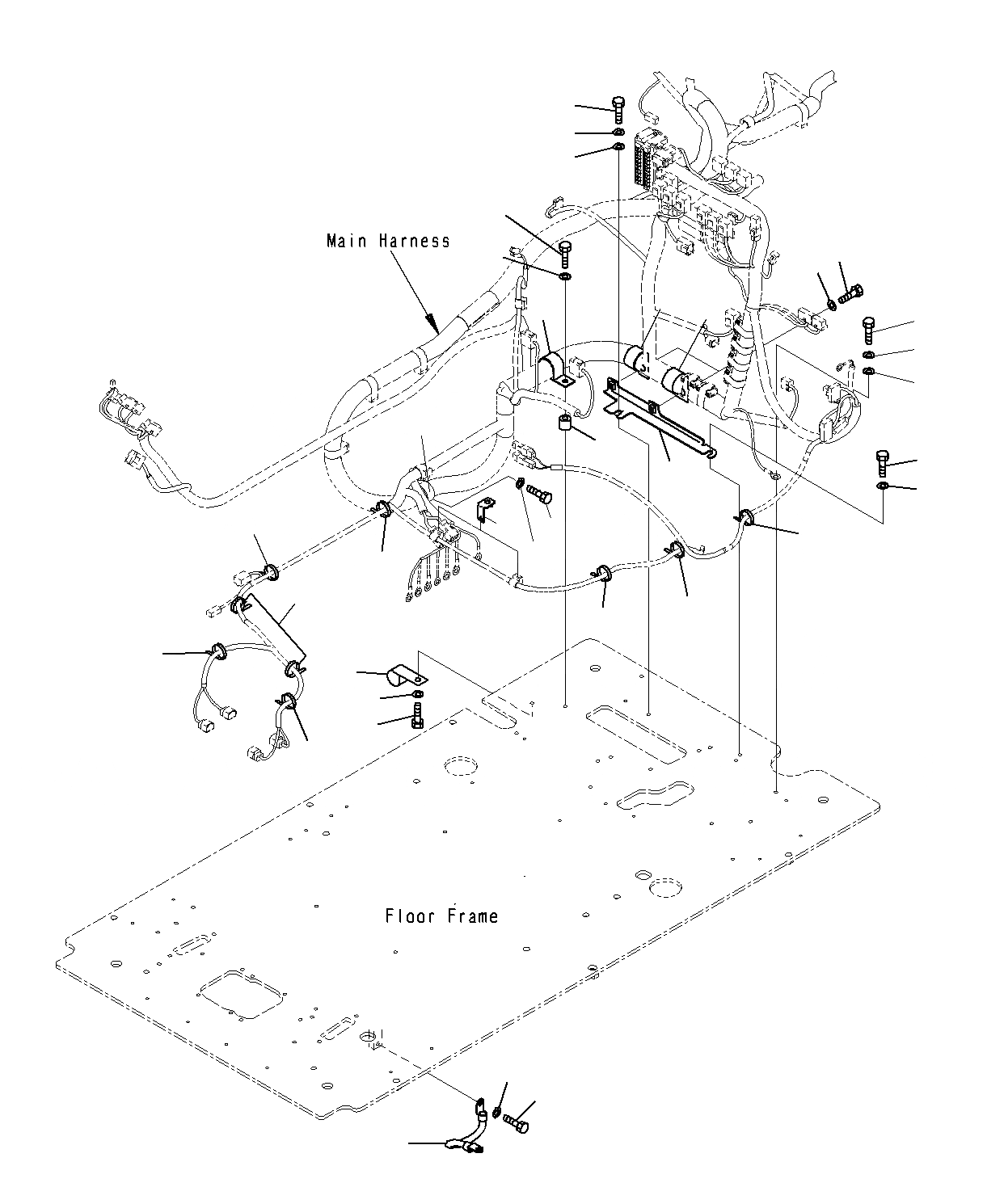 Main Harness

Floor Frame