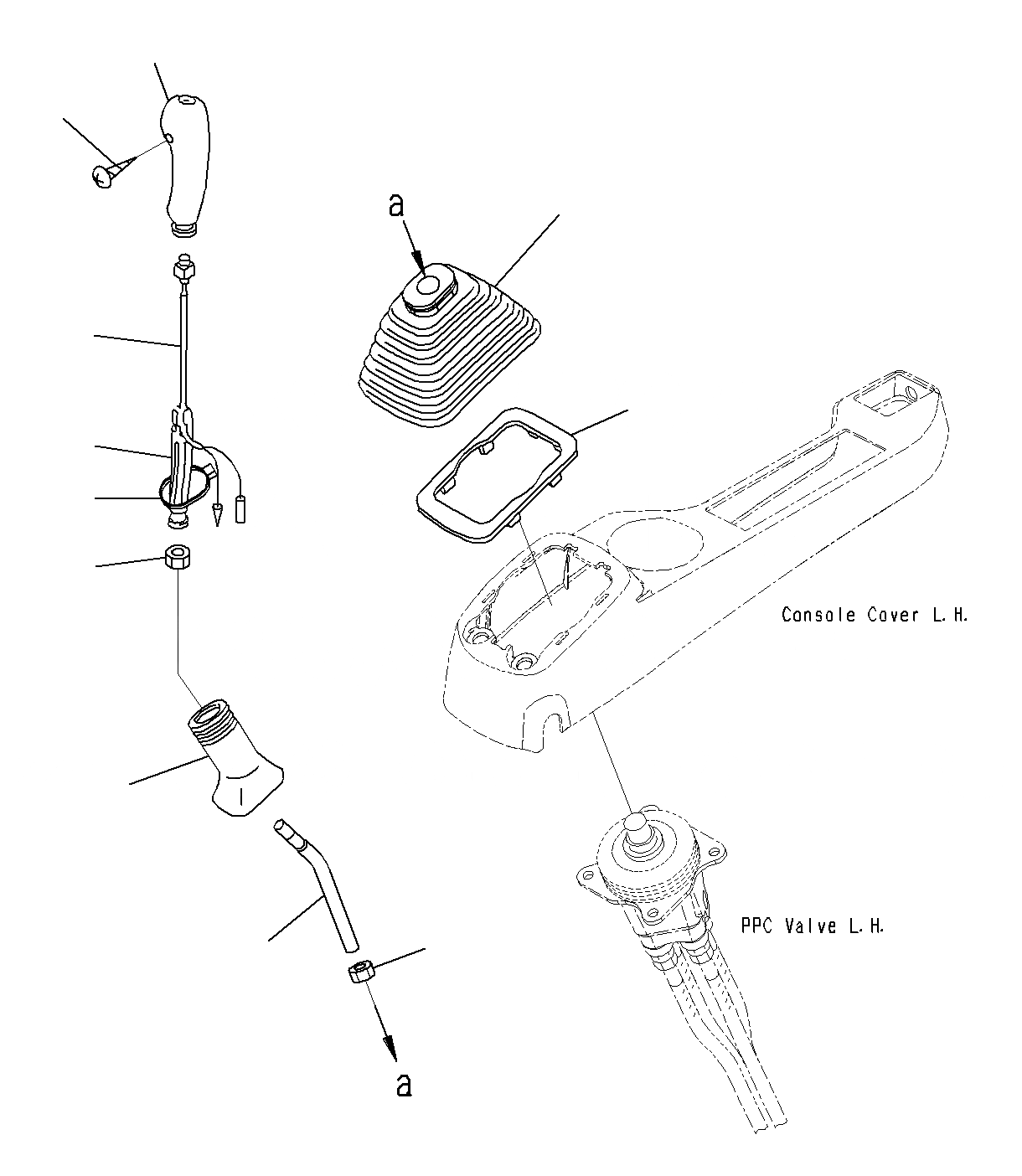 a

Console Cover L.H.

PPC Valve L.H.

a