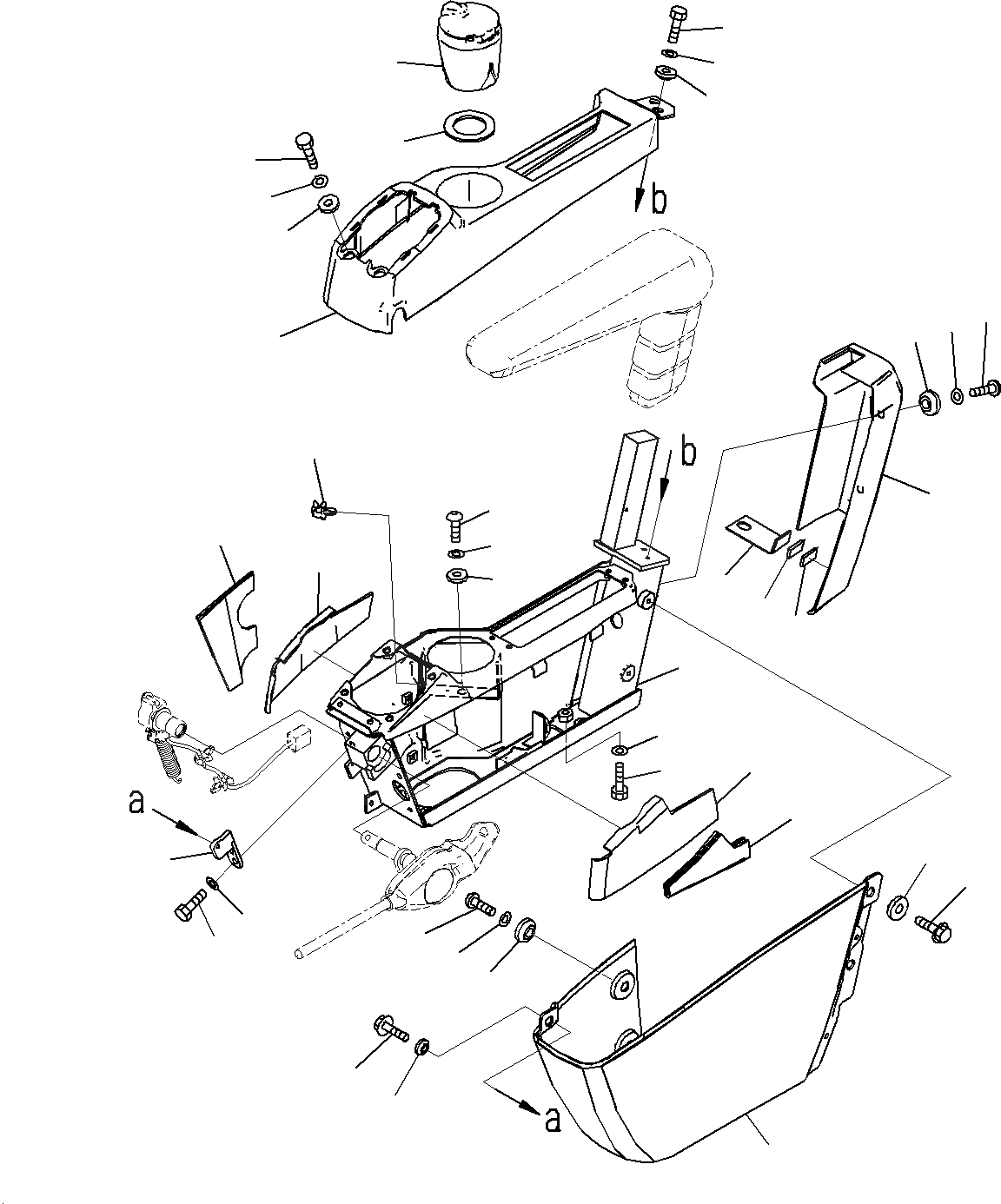 b
b
a
a