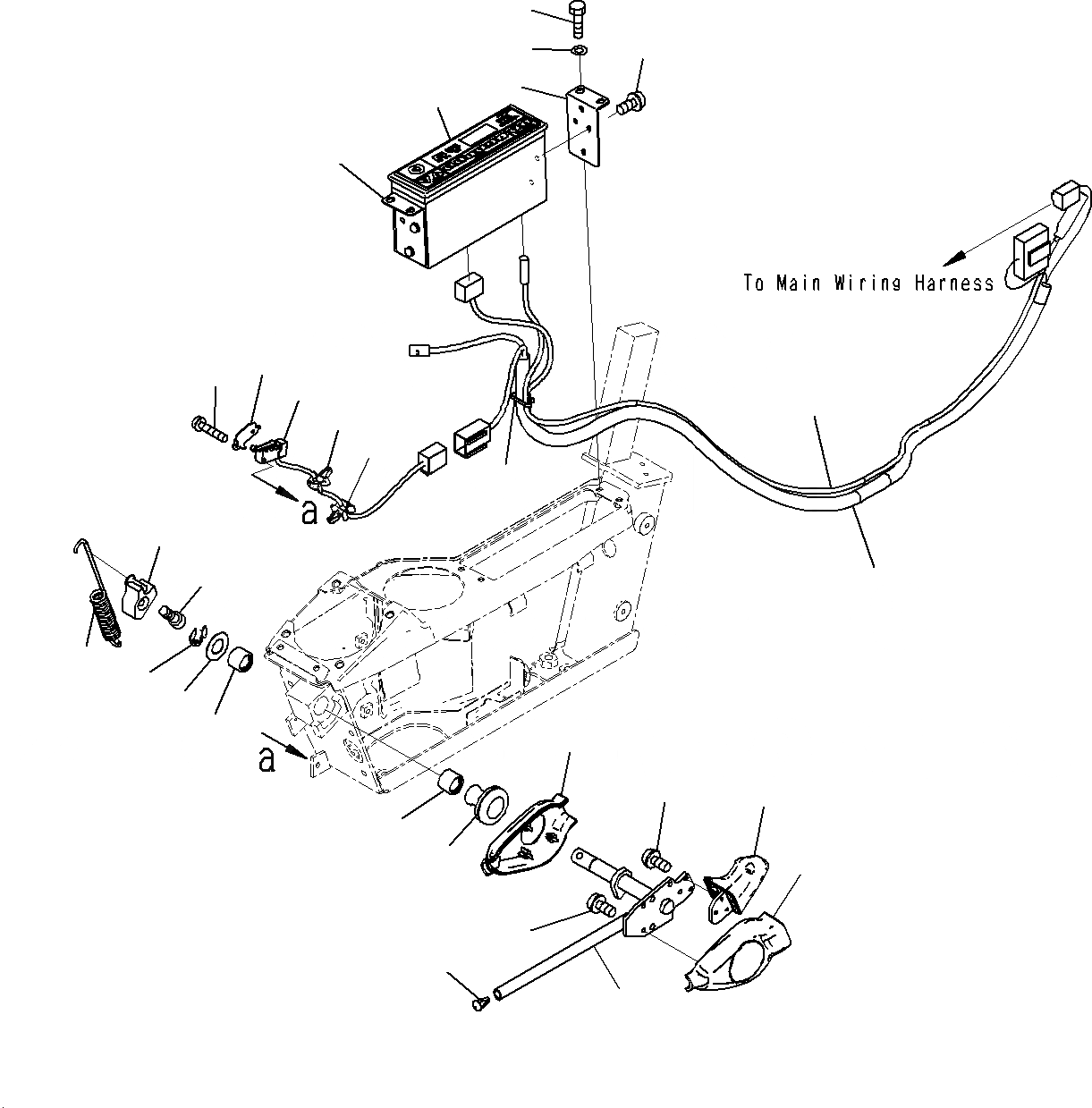 To Main Wiring Harness

a

a