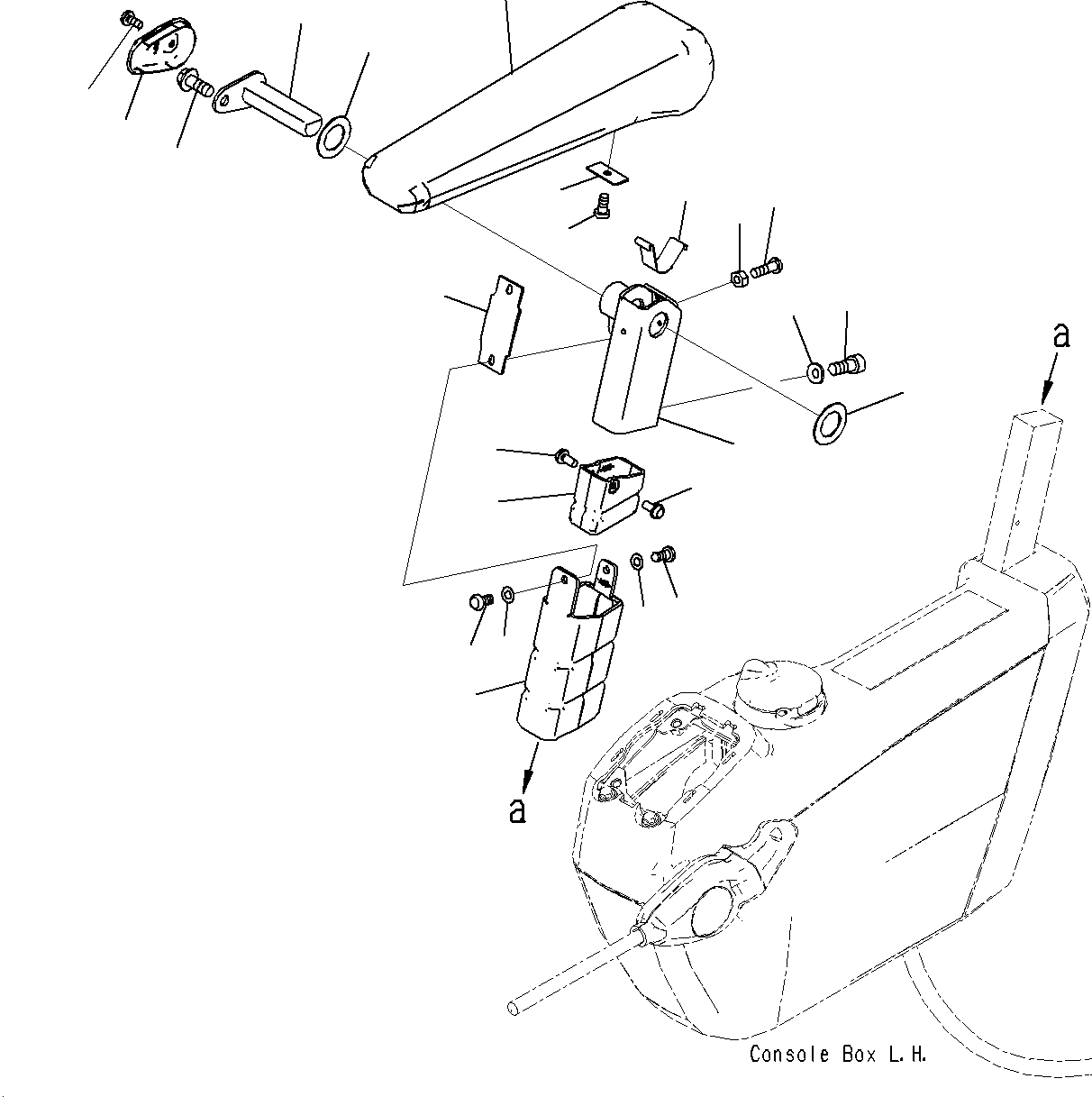 a

a

Console Box L.H.