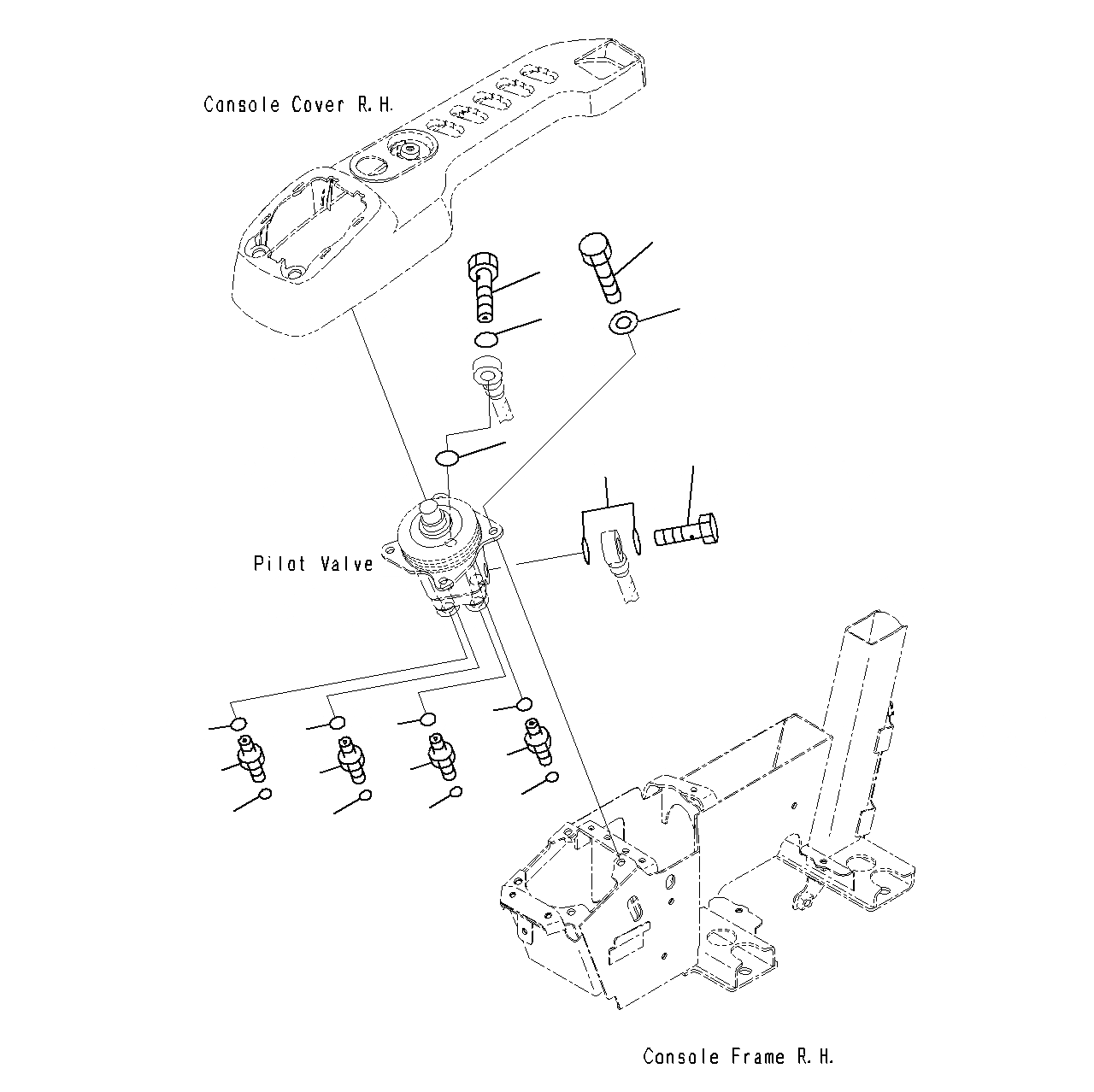 Console Cover R.H.

Pilot Valve

Console Frame R.H.