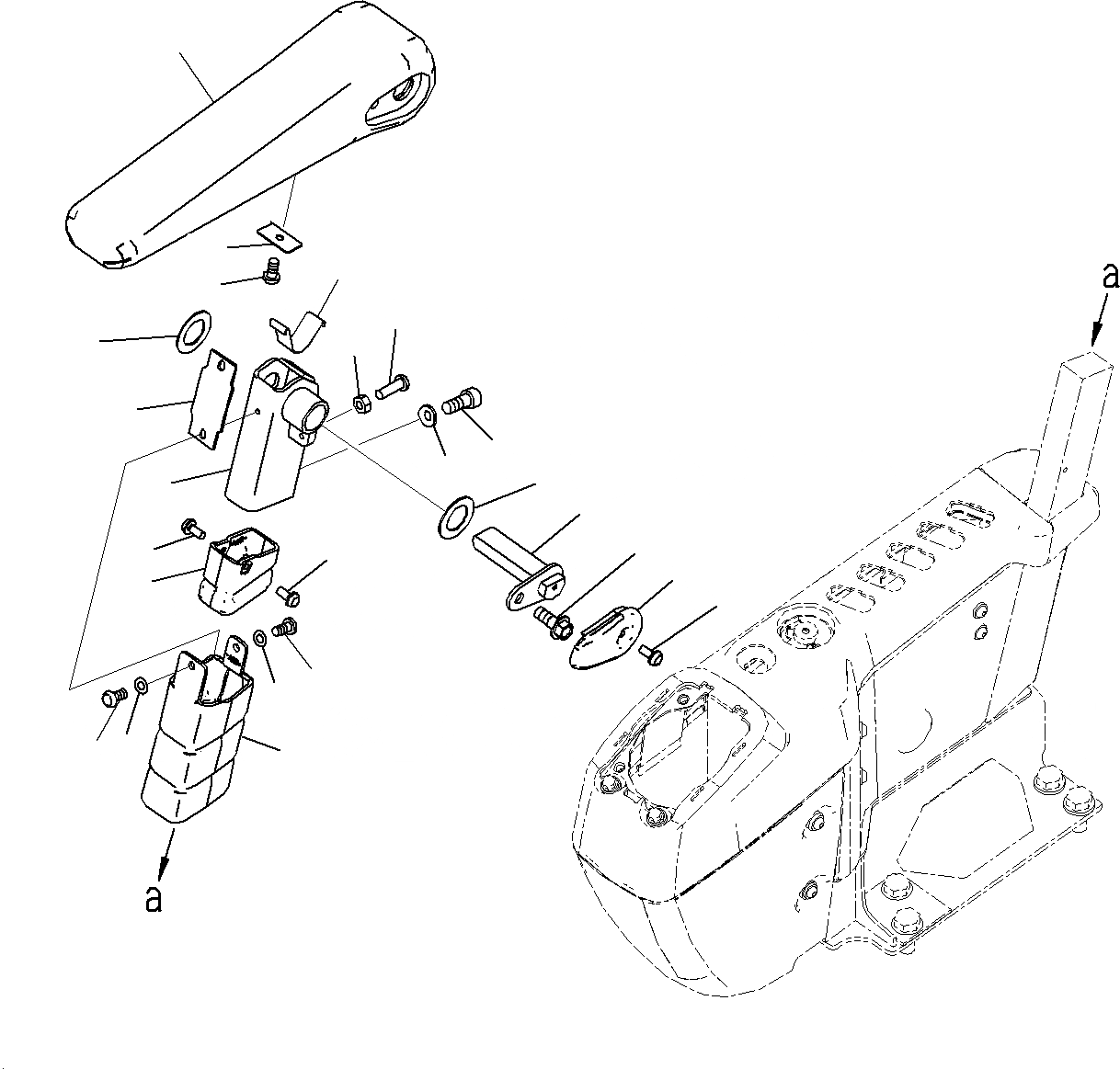 a

a