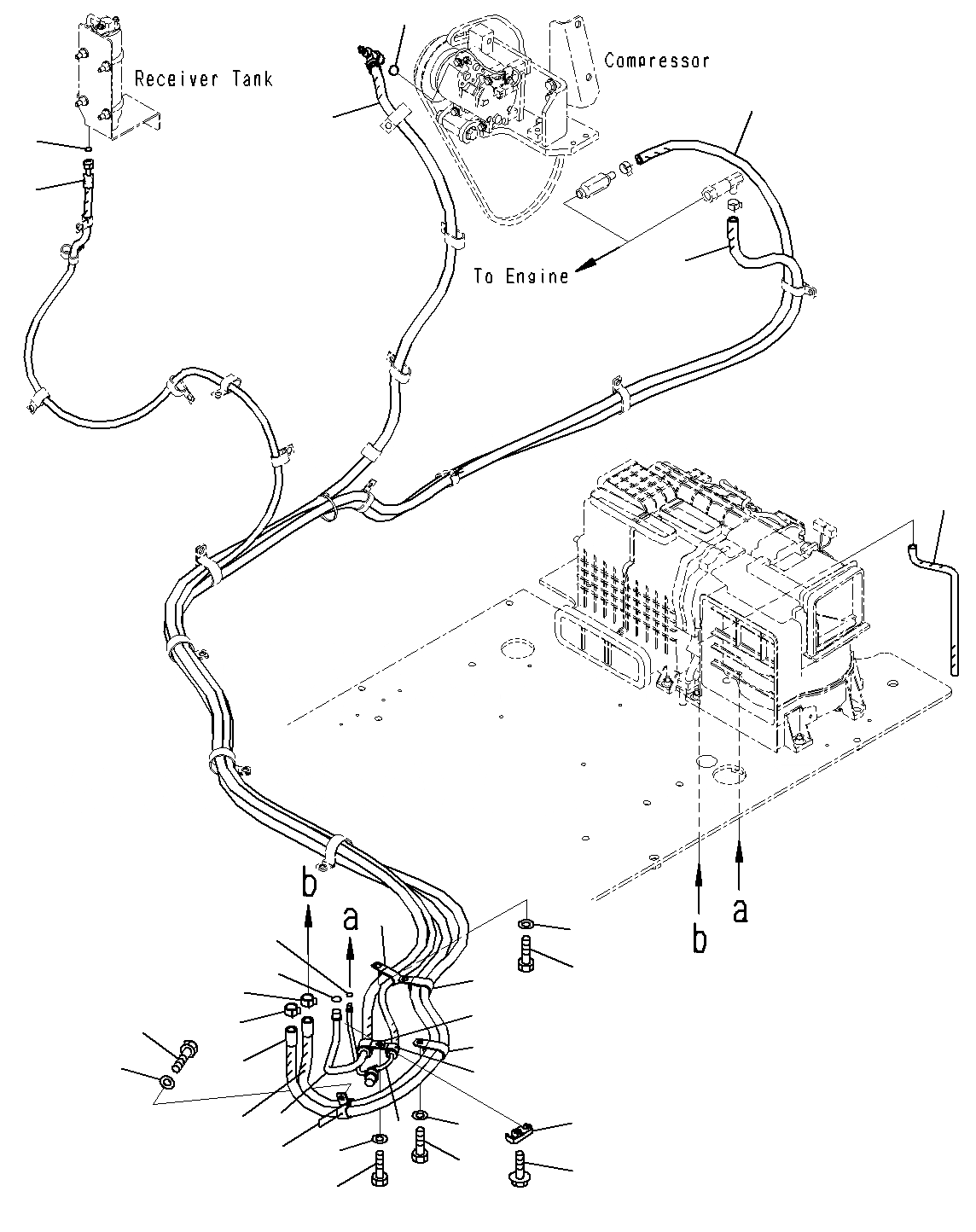 Receiver Tank

Compressor

To Engine

b

a

b

a