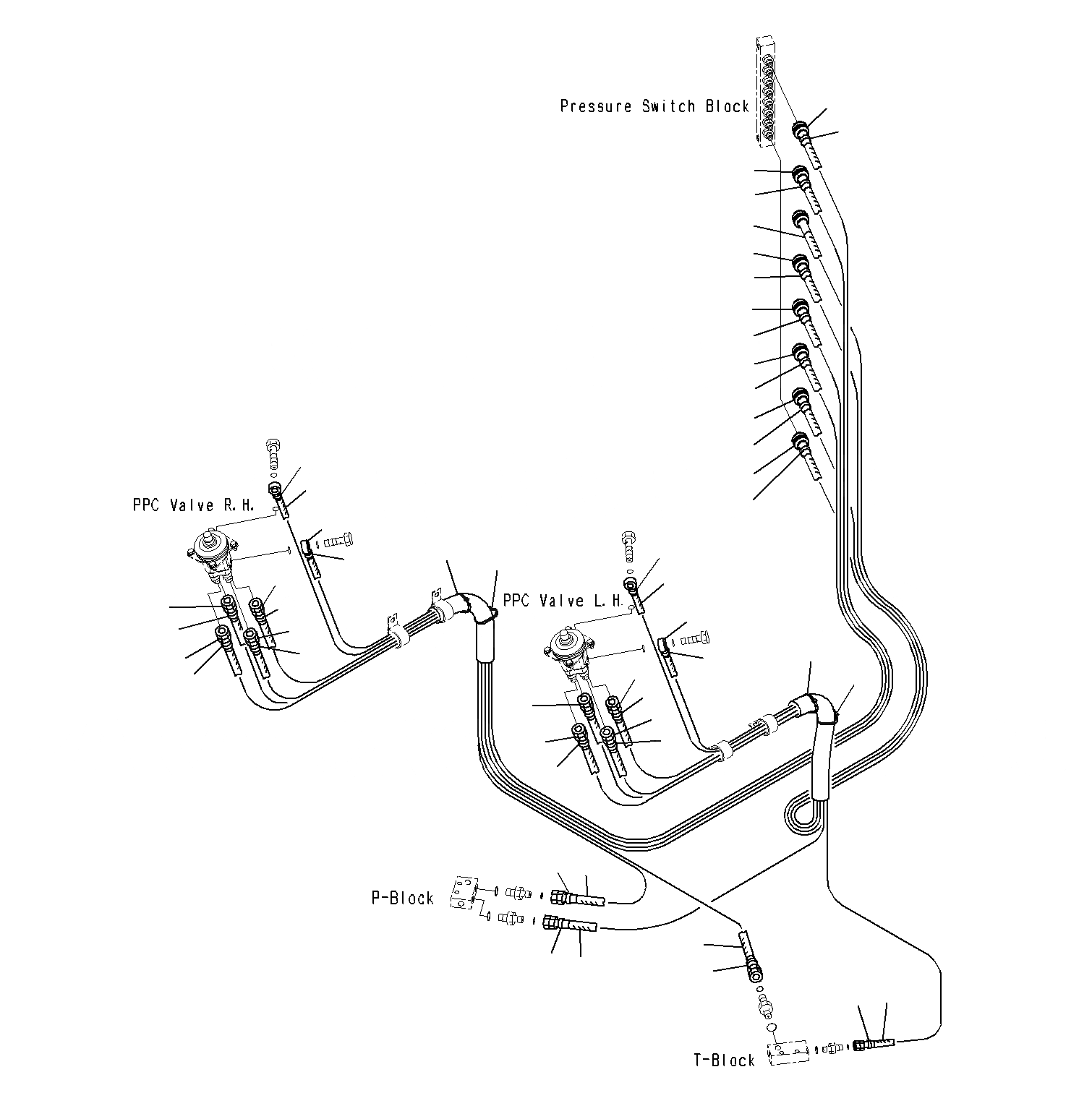 Pressure Switch Block

PPC Valve R.H.

PPC Valve L.H.

P-Block

T-Block