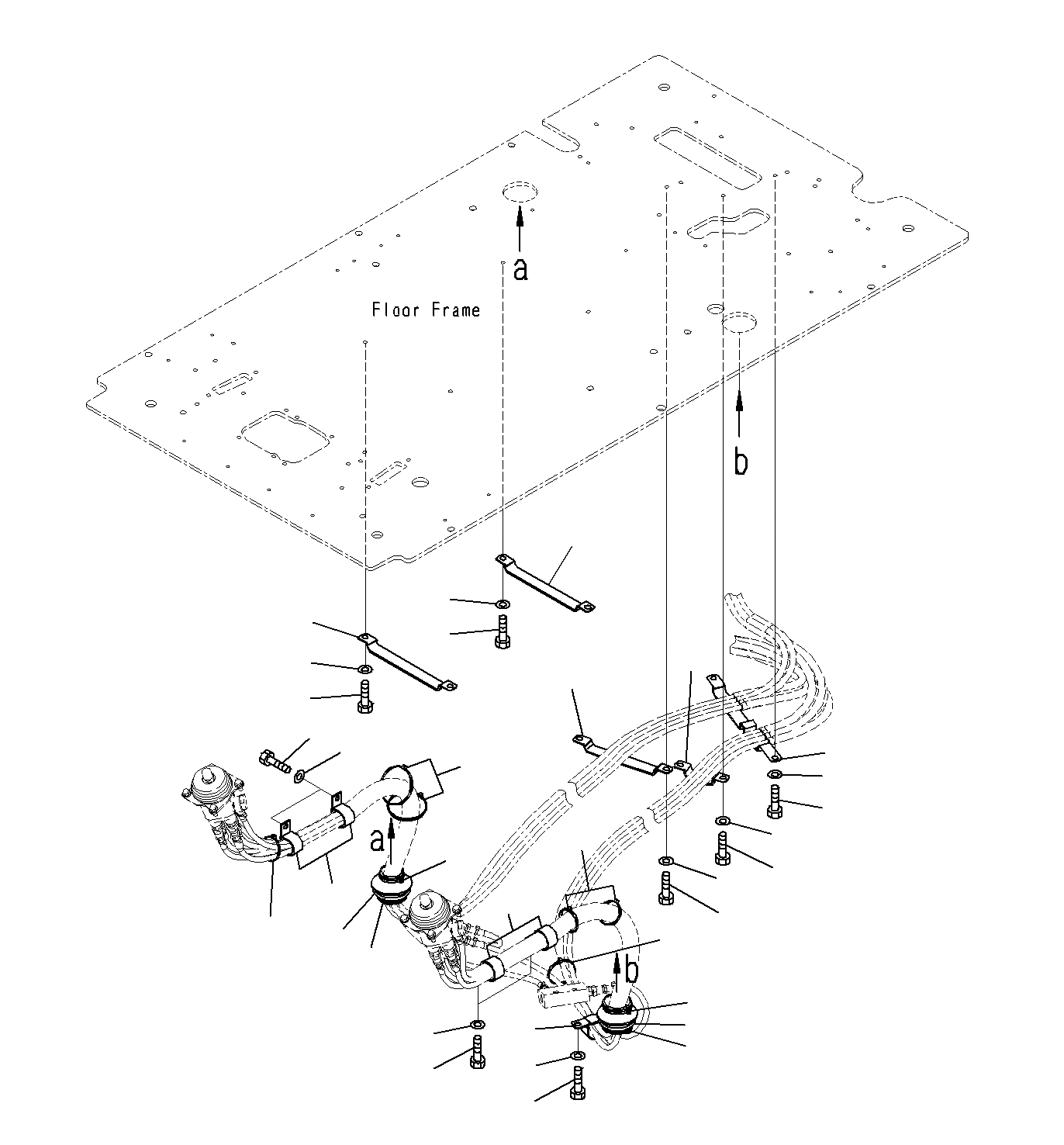 a

Floor Frame

b

a

b