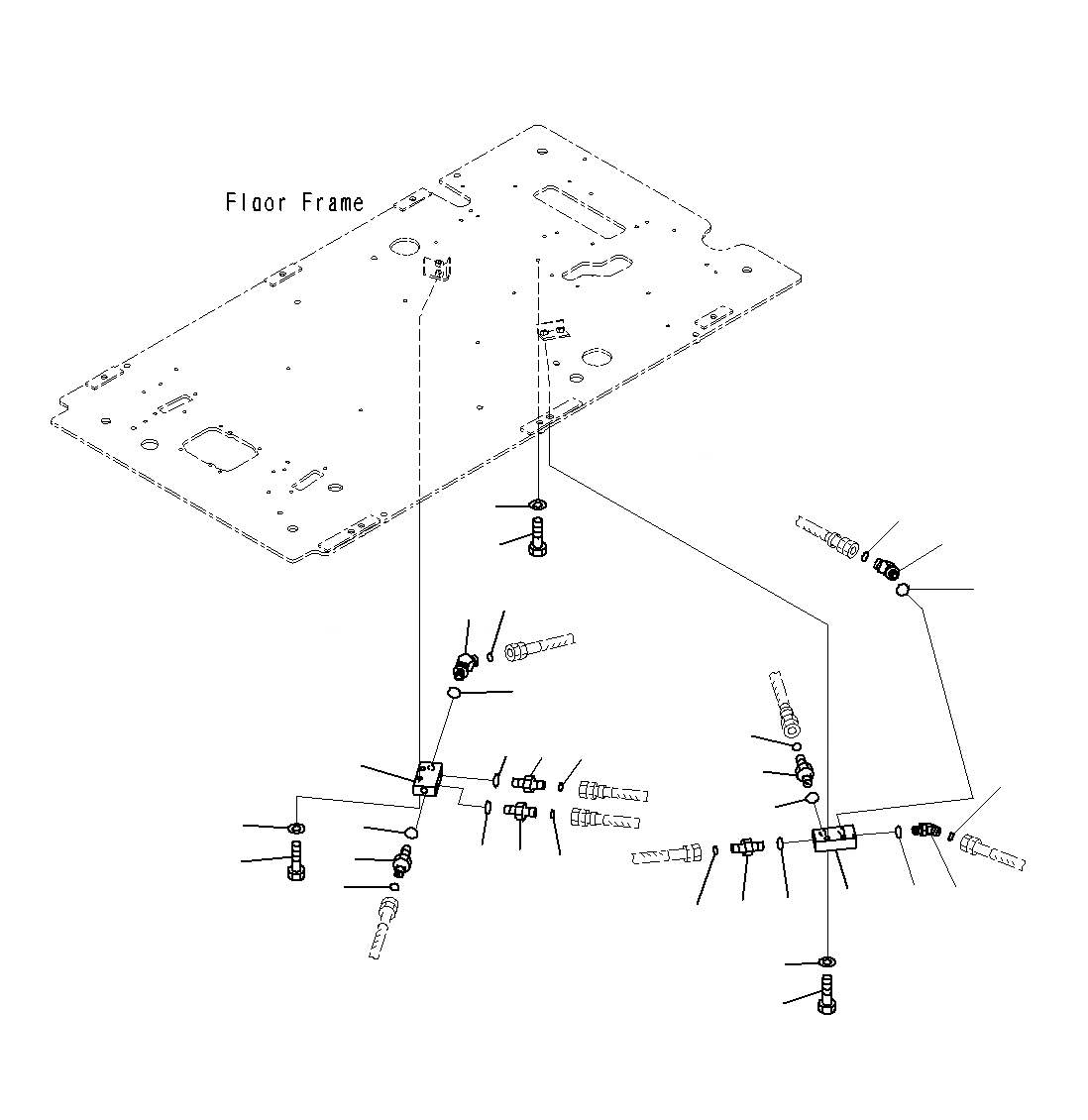 Floor Frame