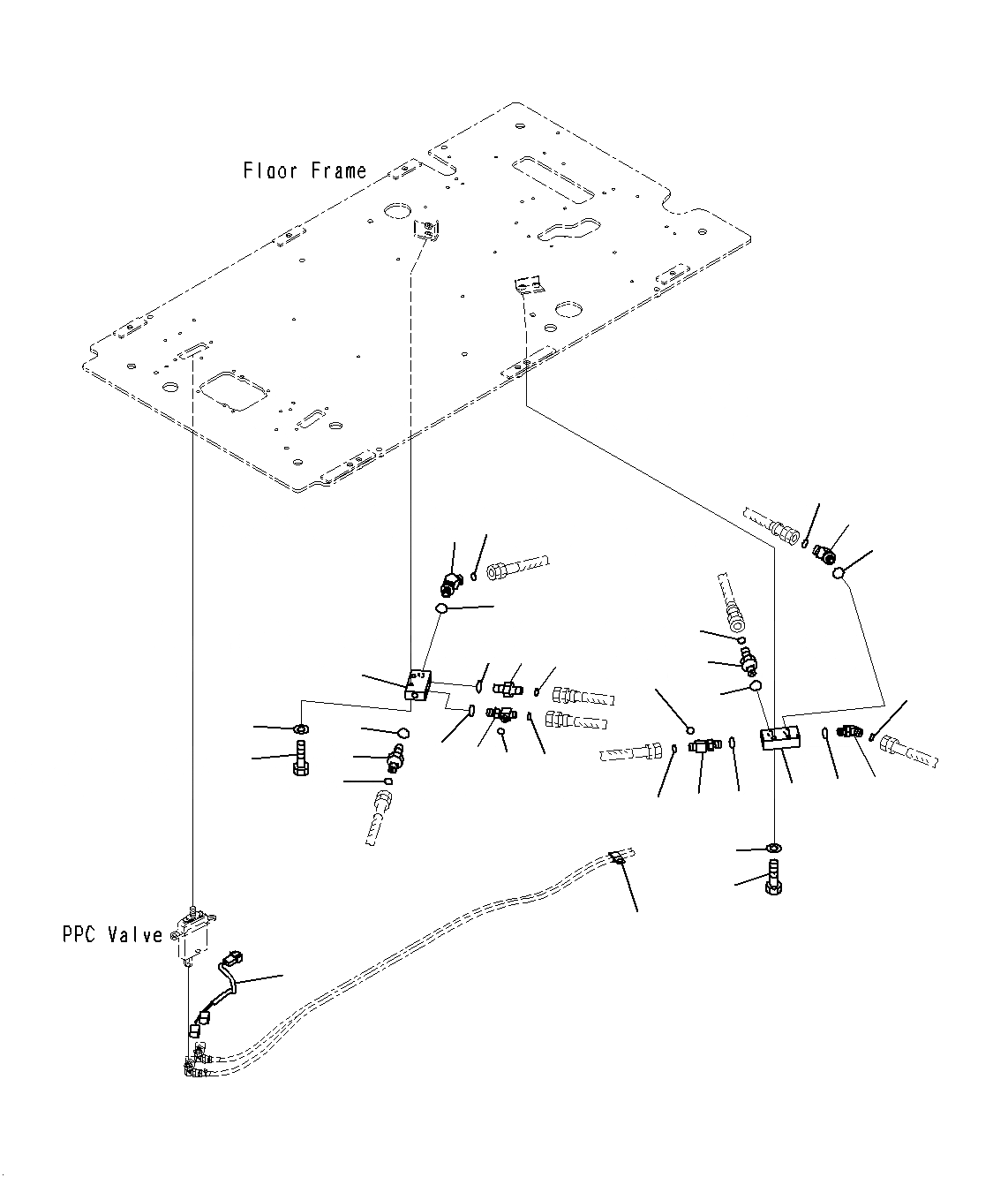 Floor Frame

PPC Valve